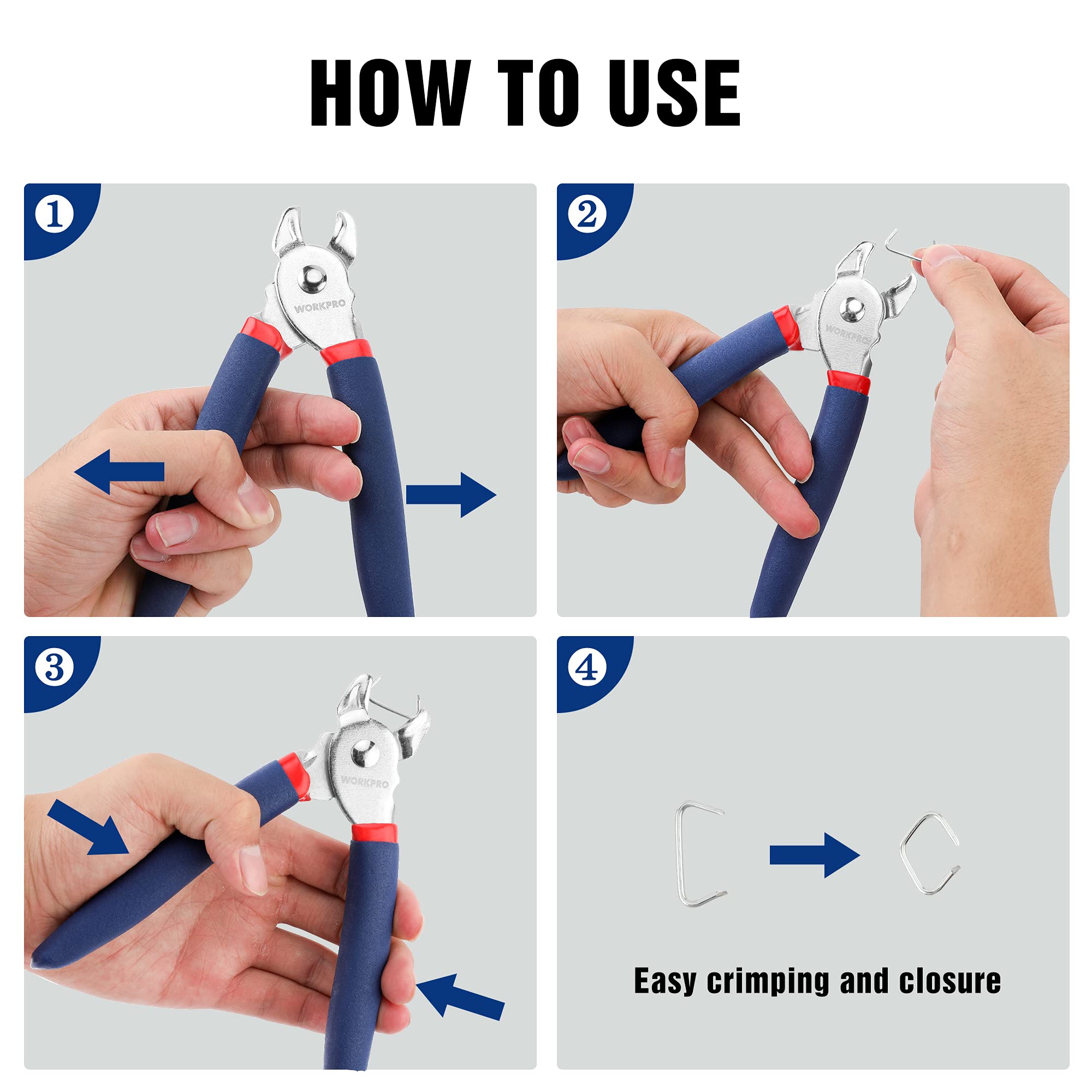 HOW TO USE

①

WORKPRO

②

WORKPRO

③

WORKPRO

④

Easy crimping and closure