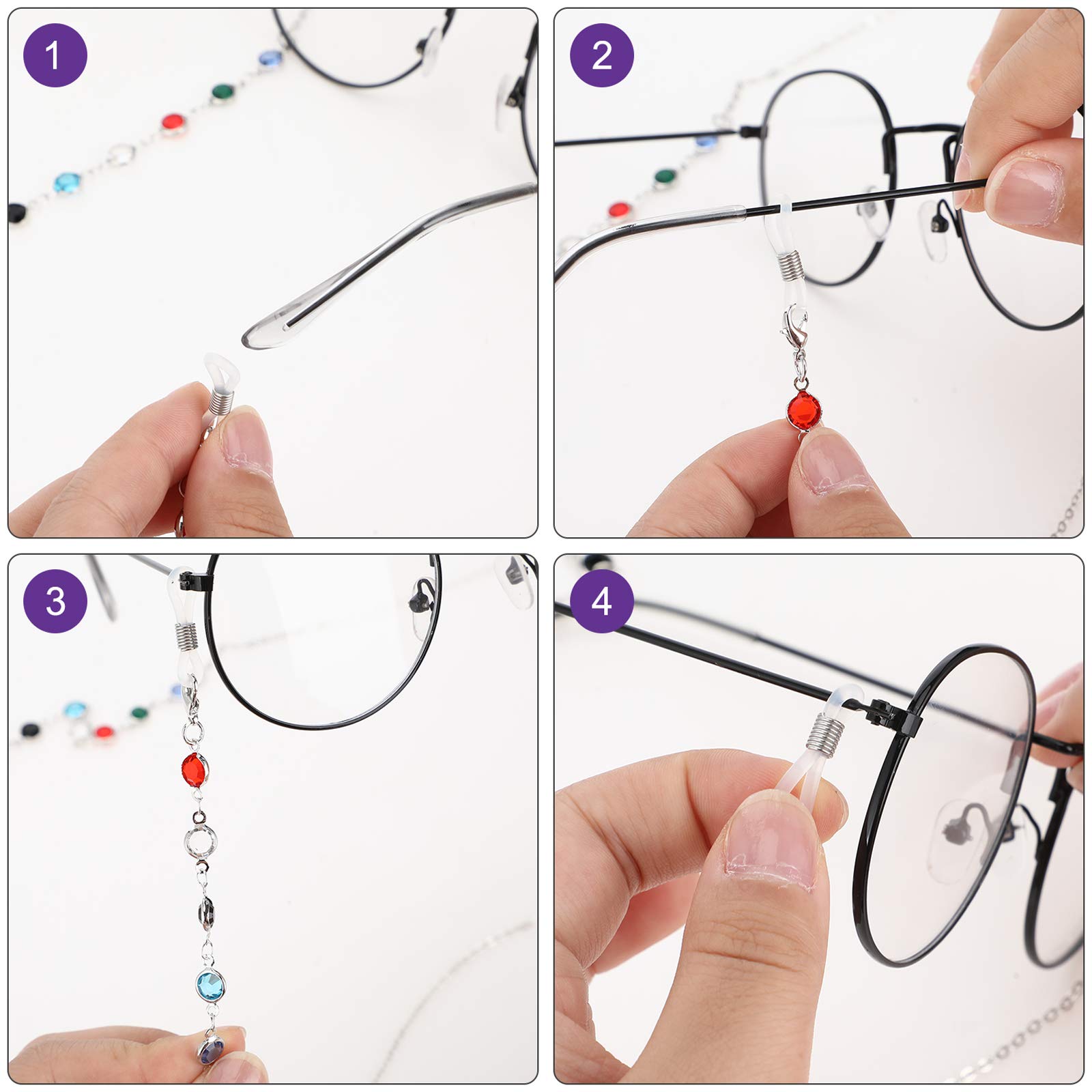 1

2

3

4