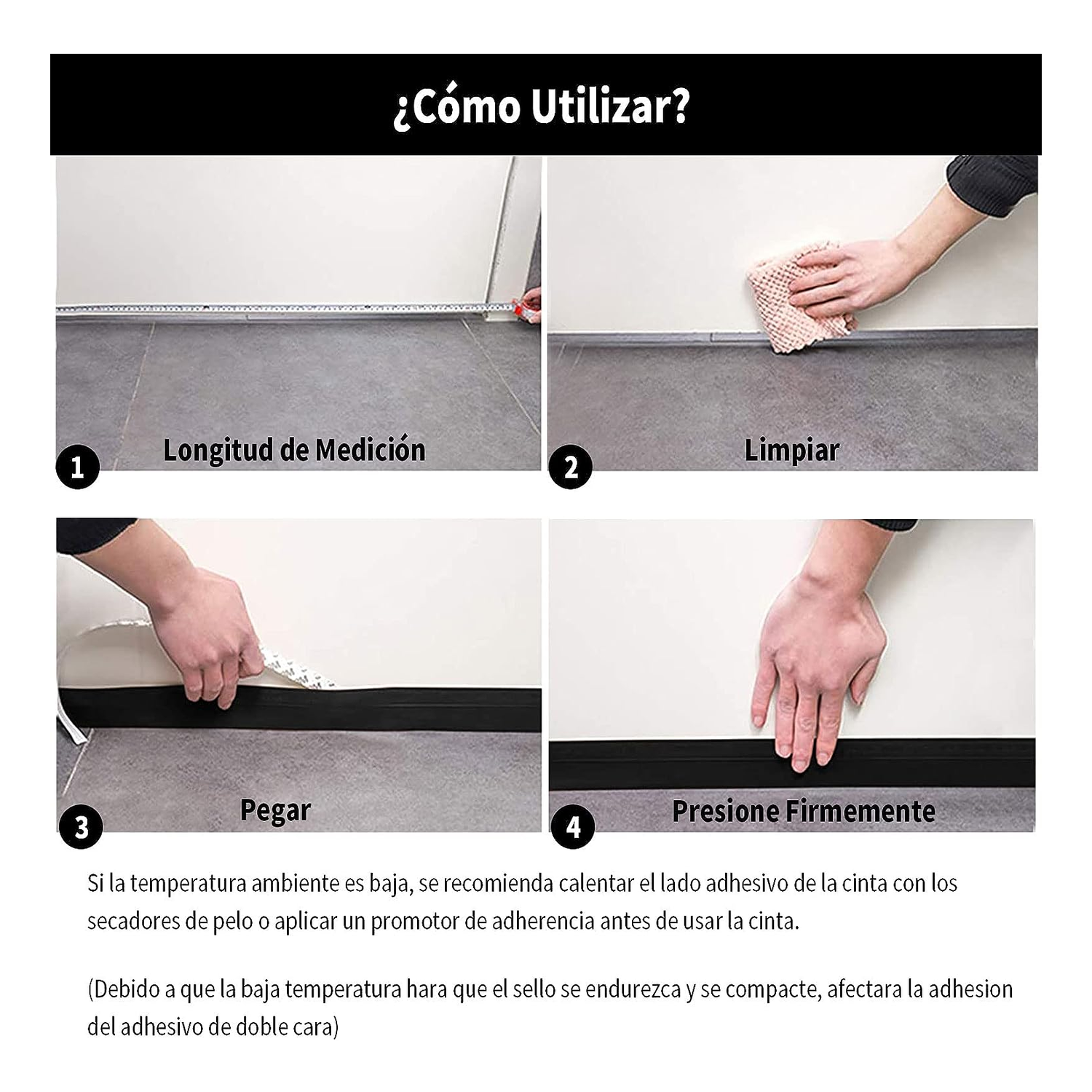 ¿Cómo Utilizar?

1 Longitud de Medición

2 Limpiar

3 Pegar

4 Presione Firmemente

Si la temperatura ambiente es baja, se recomienda calentar el lado adhesivo de la cinta con los secadores de pelo o aplicar un promotor de adherencia antes de usar la cinta.

(Debido a que la baja temperatura hara que el sello se endurezca y se compacte, afectara la adhesion del adhesivo de doble cara)