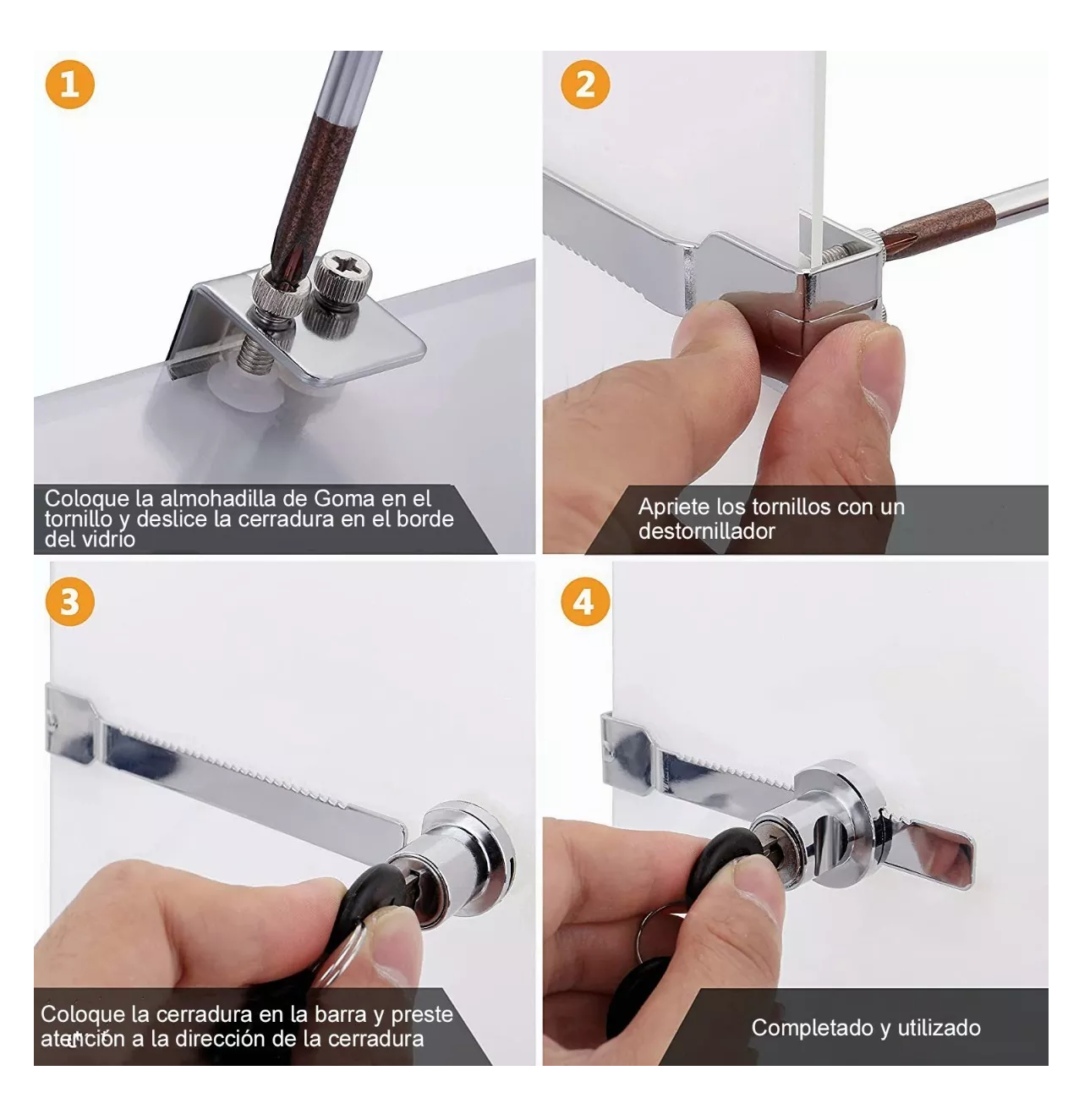 1

Coloque la almohadilla de Goma en el tornillo y deslice la cerradura en el borde del vidrio

2

Apriete los tornillos con un destornillador

3

Coloque la cerradura en la barra y preste atención a la dirección de la cerradura

4

Completado y utilizado