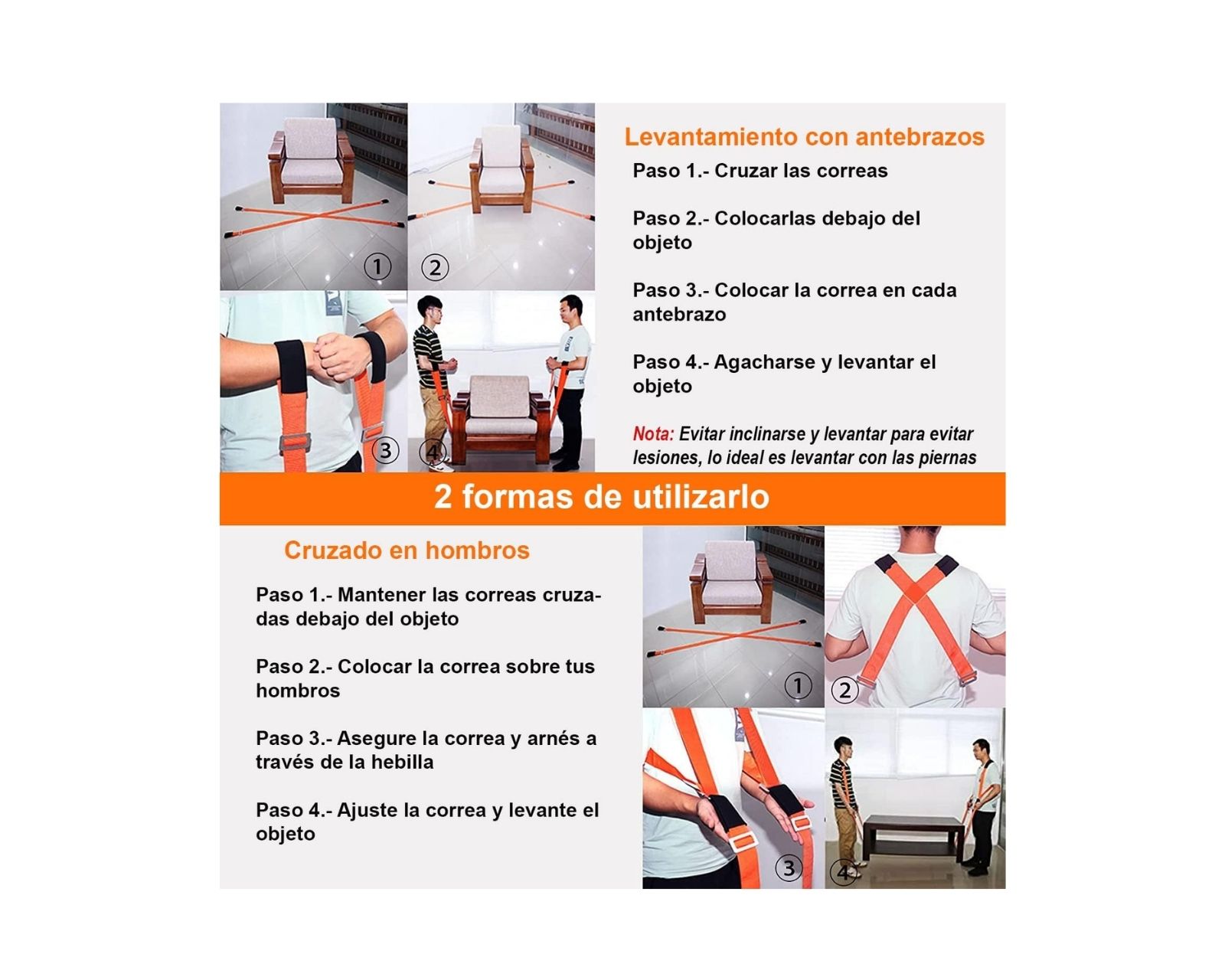 ①
②
③
④

Levantamiento con antebrazos

Paso 1.- Cruzar las correas

Paso 2.- Colocarlas debajo del objeto

Paso 3.- Colocar la correa en cada antebrazo

Paso 4.- Agacharse y levantar el objeto

Nota: Evitar inclinarse y levantar para evitar lesiones, lo ideal es levantar con las piernas

2 formas de utilizarlo

Cruzado en hombros

Paso 1.- Mantener las correas cruzadas debajo del objeto

Paso 2.- Colocar la correa sobre tus hombros

Paso 3.- Asegure la correa y arnés a través de la hebilla

Paso 4.- Ajuste la correa y levante el objeto

①
②
③
④