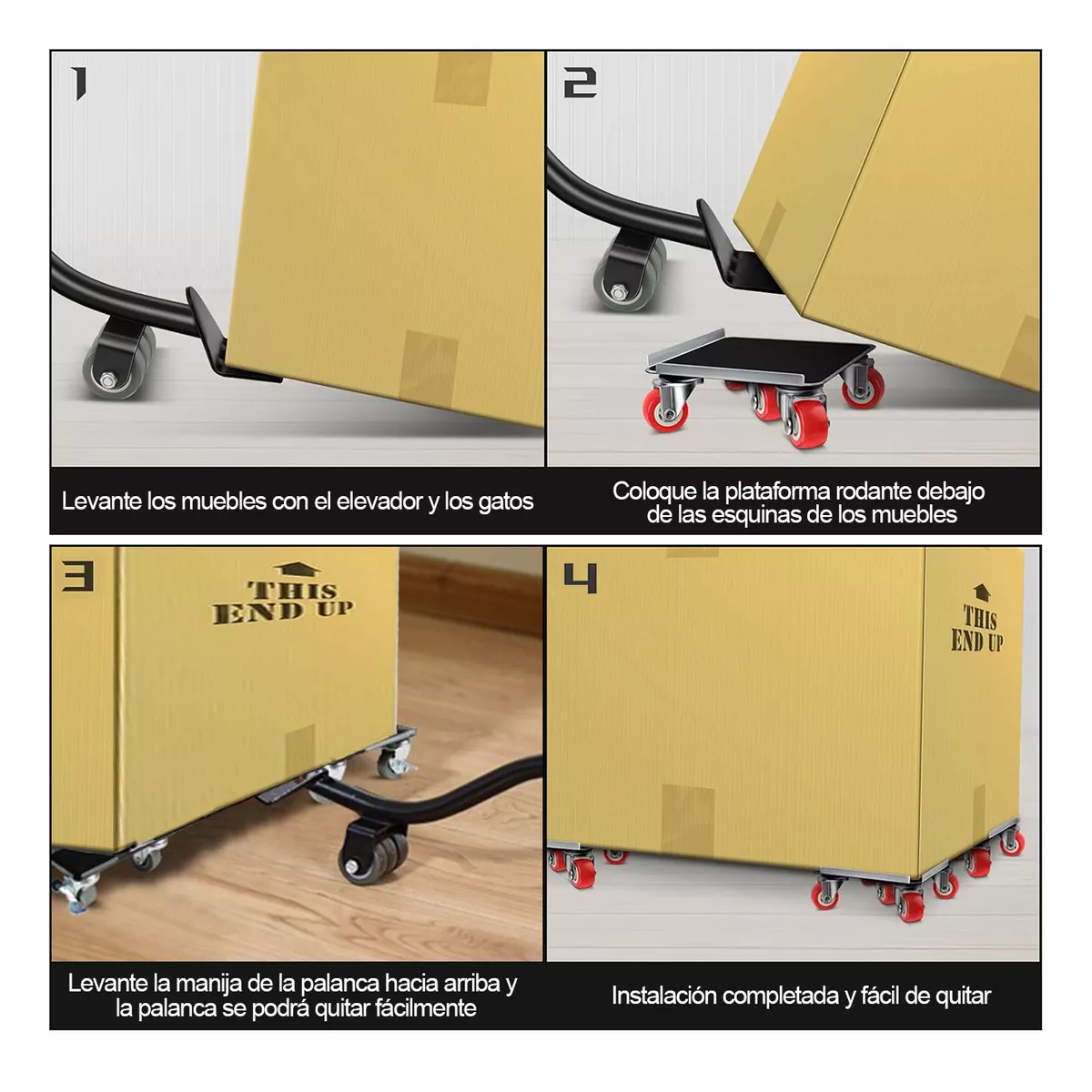 1

Levante los muebles con el elevador y los gatos

2

Coloque la plataforma rodante debajo de las esquinas de los muebles

3

THIS END UP

Levante la manija de la palanca hacia arriba y la palanca se podrá quitar fácilmente

4

THIS END UP

Instalación completada y fácil de quitar