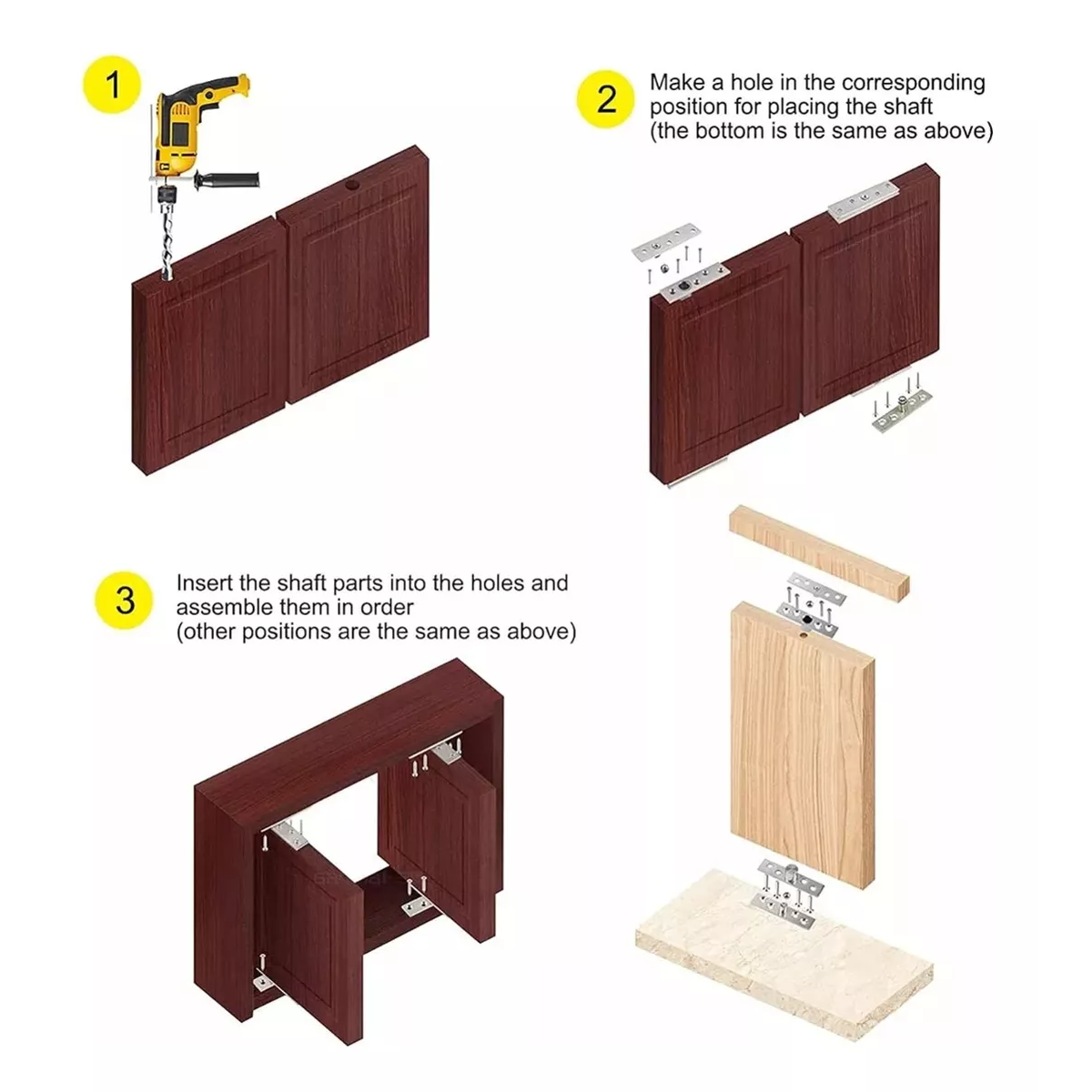 1

2

Make a hole in the corresponding position for placing the shaft (the bottom is the same as above)

3

Insert the shaft parts into the holes and assemble them in order (other positions are the same as above)