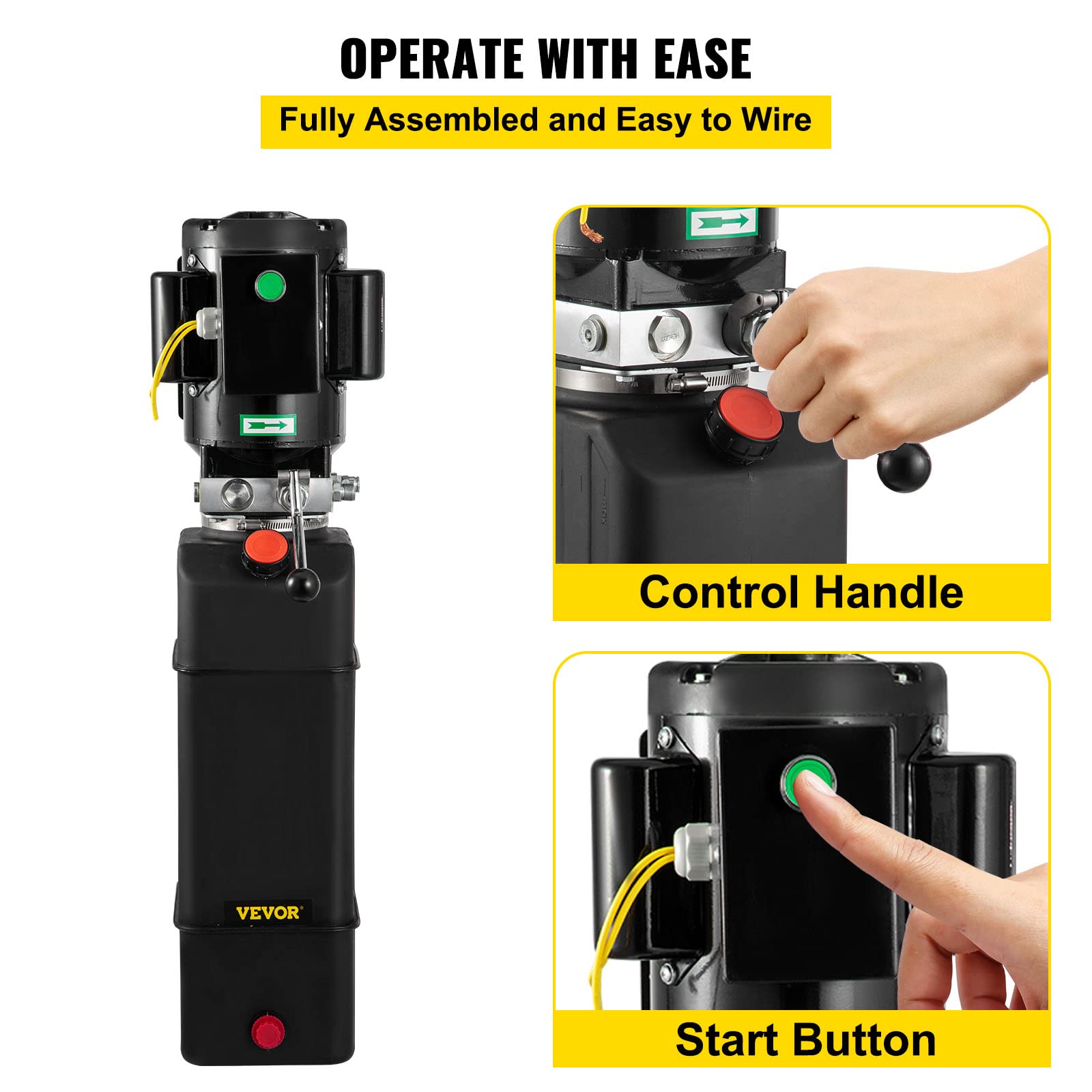 OPERATE WITH EASE

Fully Assembled and Easy to Wire

VEVOR

Control Handle

Start Button