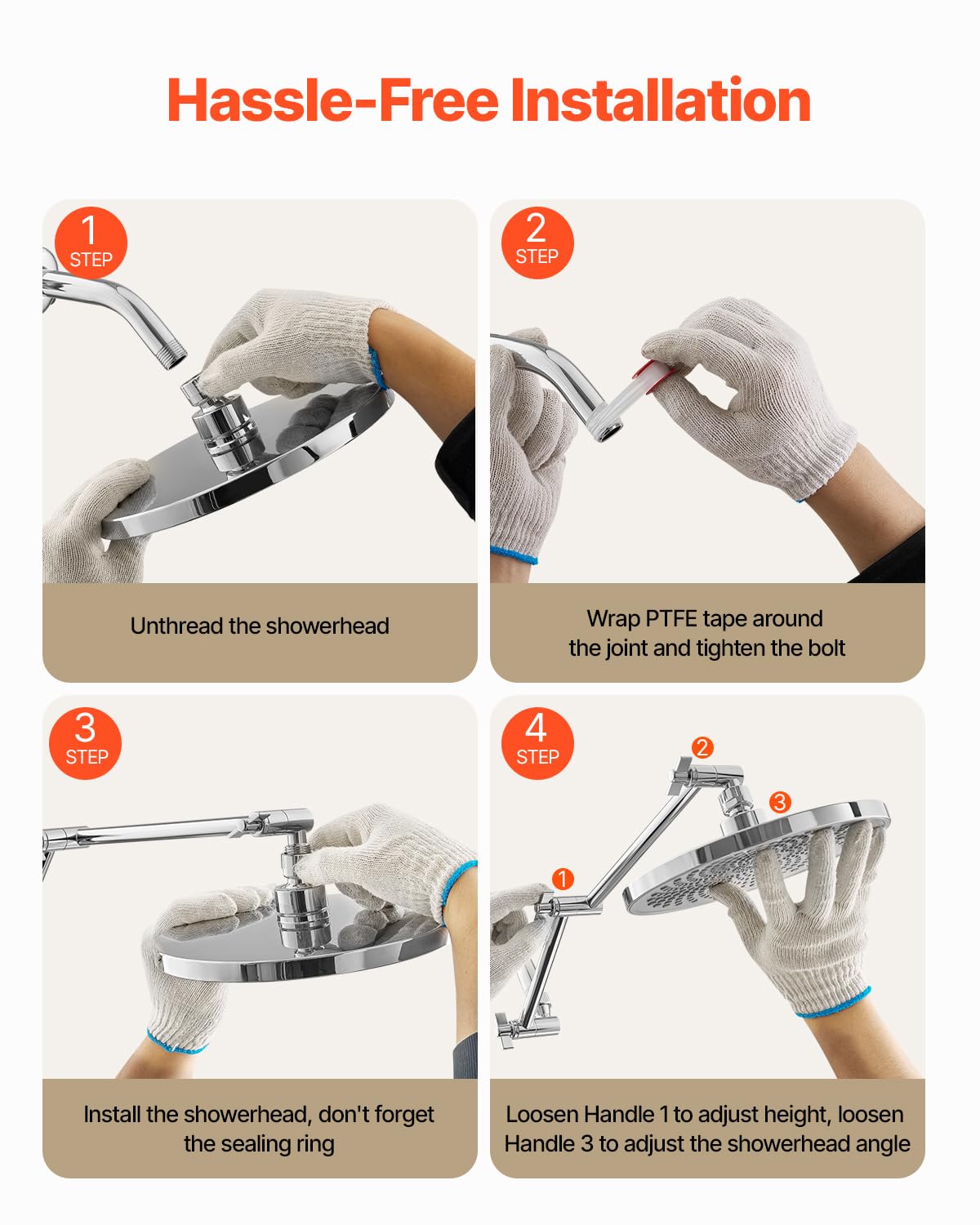 Hassle-Free Installation

1 STEP

Unthread the showerhead

2 STEP

Wrap PTFE tape around the joint and tighten the bolt

3 STEP

Install the showerhead, don't forget the sealing ring

4 STEP

2

3

1

Loosen Handle 1 to adjust height, loosen Handle 3 to adjust the showerhead angle