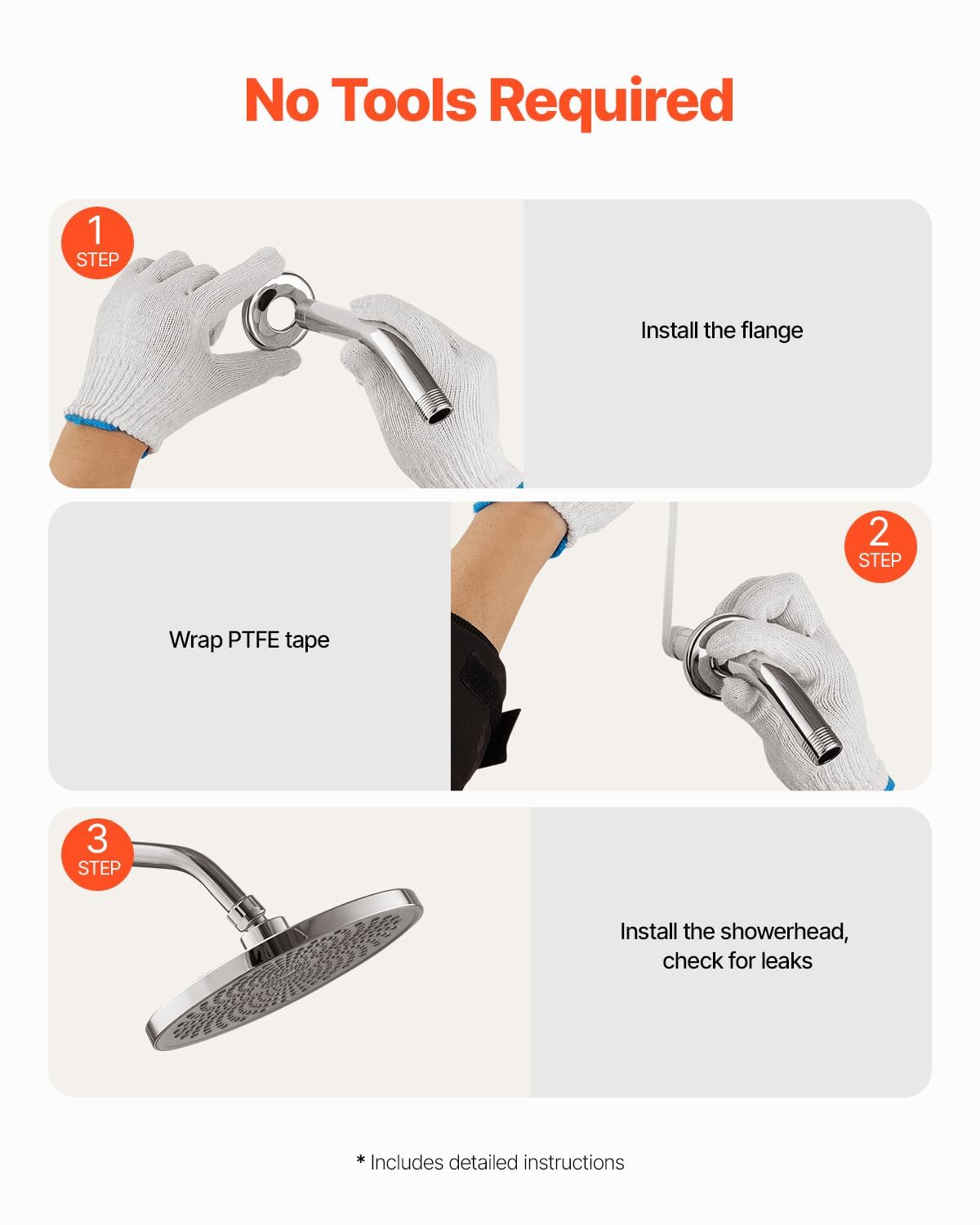 No Tools Required

1
STEP

Install the flange

Wrap PTFE tape

2
STEP

3
STEP

Install the showerhead, check for leaks

* Includes detailed instructions