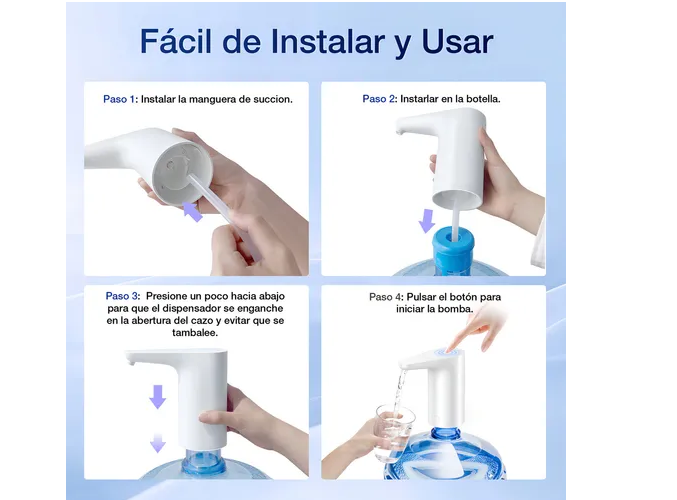 Fácil de Instalar y Usar

Paso 1: Instalar la manguera de succion.

Paso 2: Instarlar en la botella.

Paso 3: Presione un poco hacia abajo para que el dispensador se enganche en la abertura del cazo y evitar que se tambalee.

Paso 4: Pulsar el botón para iniciar la bomba.