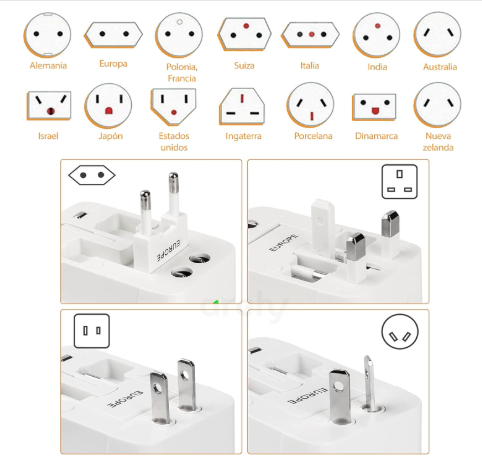 Alemania
Europa
Polonia, Francia
Suiza
Italia
India
Australia

Israel
Japón
Estados unidos
Ingaterra
Porcelana
Dinamarca
Nueva zelanda

EUROPE

EUROPE

EUROPE

EUROPE