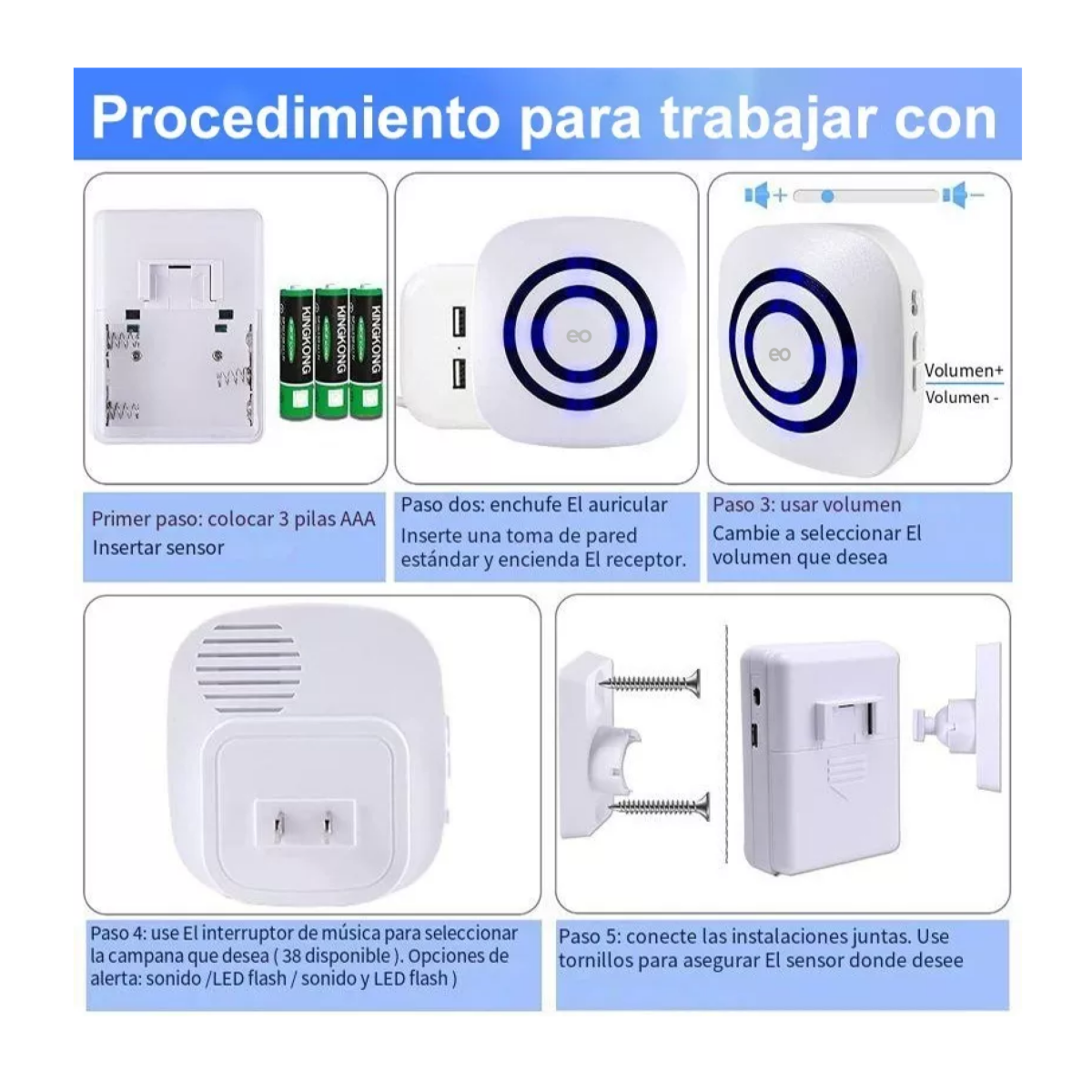 Procedimiento para trabajar con

KINGKONG KINGKONG KINGKONG

eo

eo

Volumen+
Volumen -

Primer paso: colocar 3 pilas AAA
Insertar sensor

Paso dos: enchufe El auricular
Inserte una toma de pared estándar y encienda El receptor.

Paso 3: usar volumen
Cambie a seleccionar El volumen que desea

Paso 4: use El interruptor de música para seleccionar la campana que desea ( 38 disponible ). Opciones de alerta: sonido /LED flash / sonido y LED flash )

Paso 5: conecte las instalaciones juntas. Use tornillos para asegurar El sensor donde desee