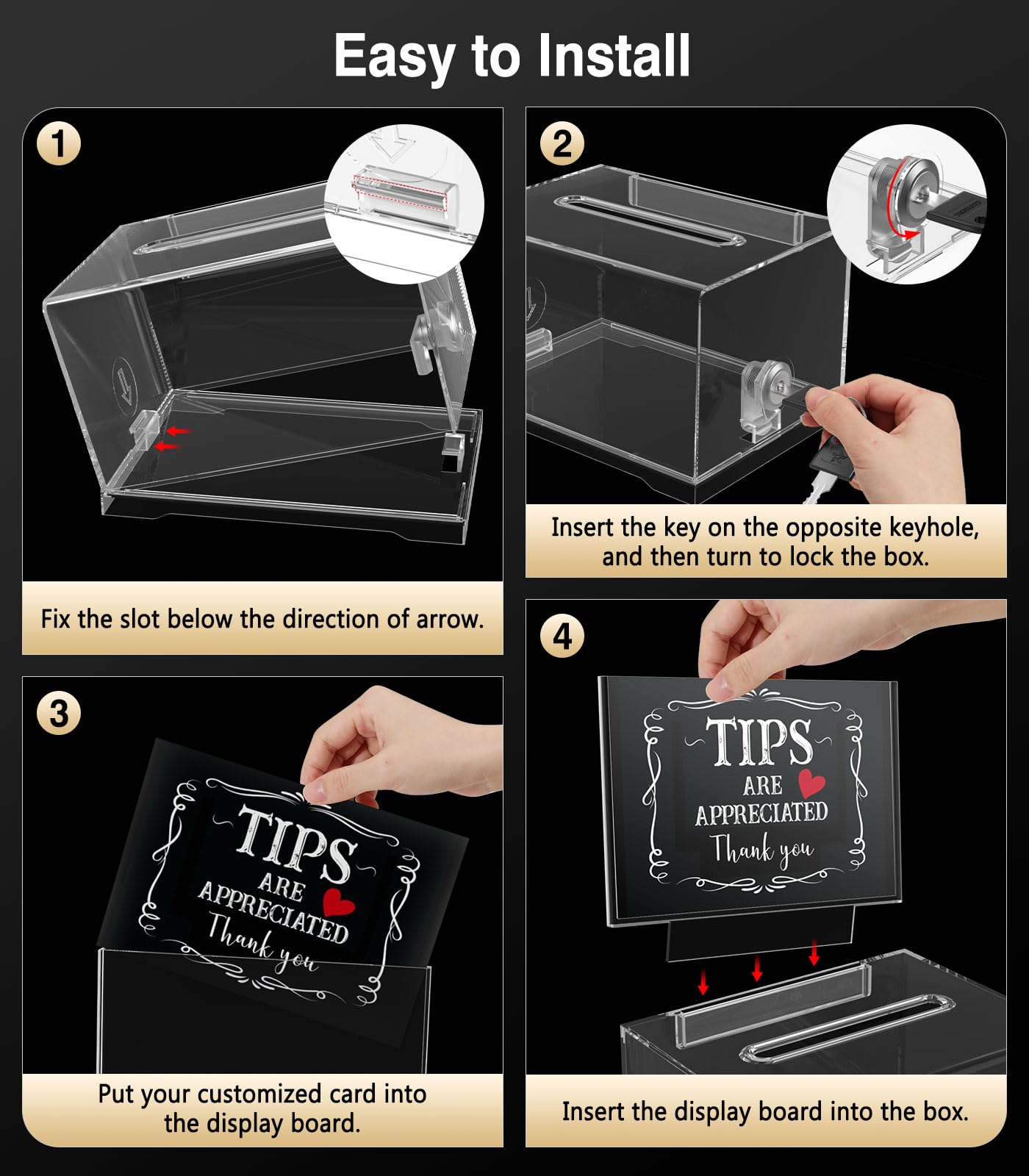 Easy to Install

1

Fix the slot below the direction of arrow.

2

Insert the key on the opposite keyhole, and then turn to lock the box.

3

TIPS ARE APPRECIATED Thank you

Put your customized card into the display board.

4

TIPS ARE APPRECIATED Thank you

Insert the display board into the box.