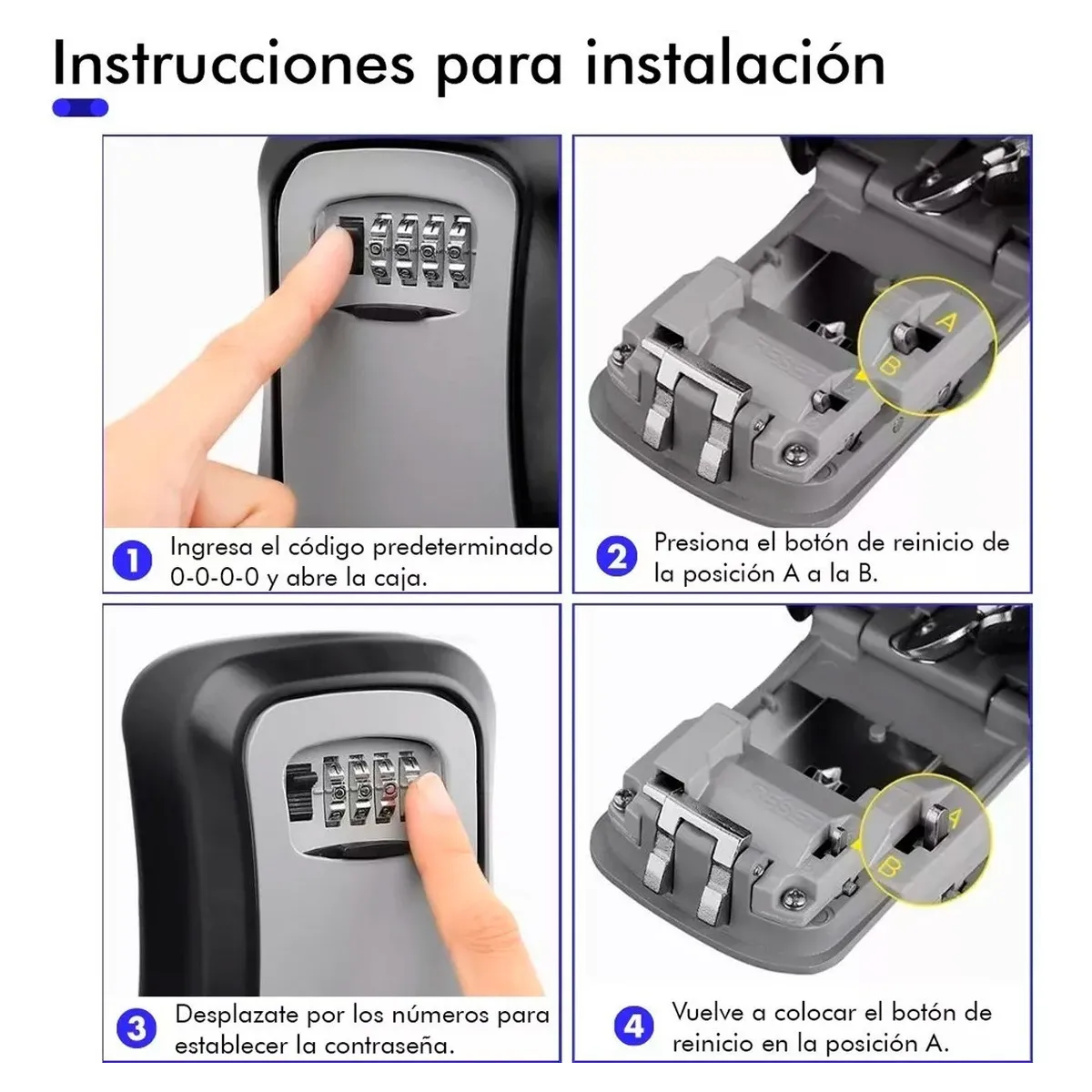 Instrucciones para instalación

A
B

1 Ingresa el código predeterminado 0-0-0-0 y abre la caja.

2 Presiona el botón de reinicio de la posición A a la B.

A
B

3 Desplazate por los números para establecer la contraseña.

4 Vuelve a colocar el botón de reinicio en la posición A.