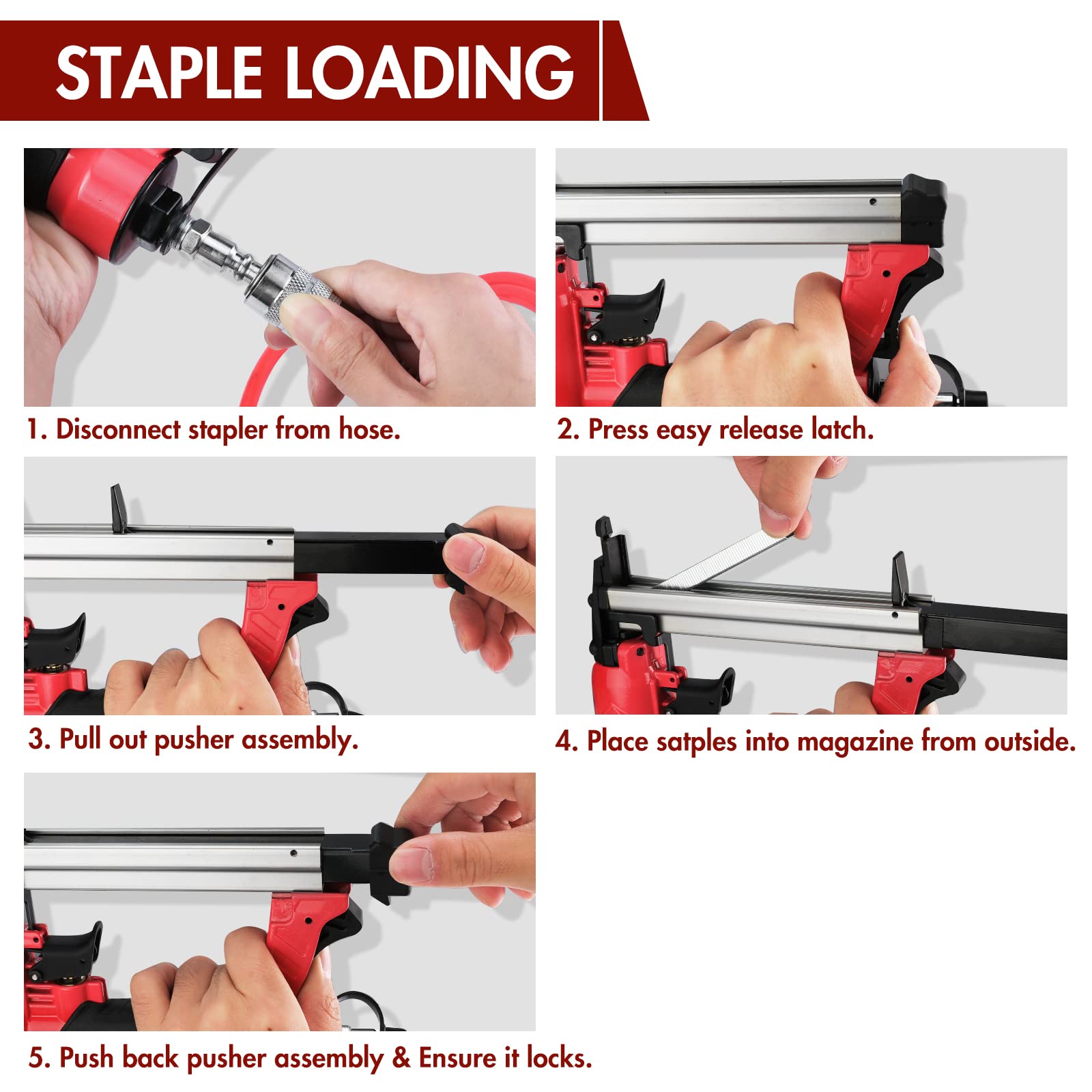 STAPLE LOADING

1. Disconnect stapler from hose.

2. Press easy release latch.

3. Pull out pusher assembly.

4. Place satples into magazine from outside.

5. Push back pusher assembly & Ensure it locks.