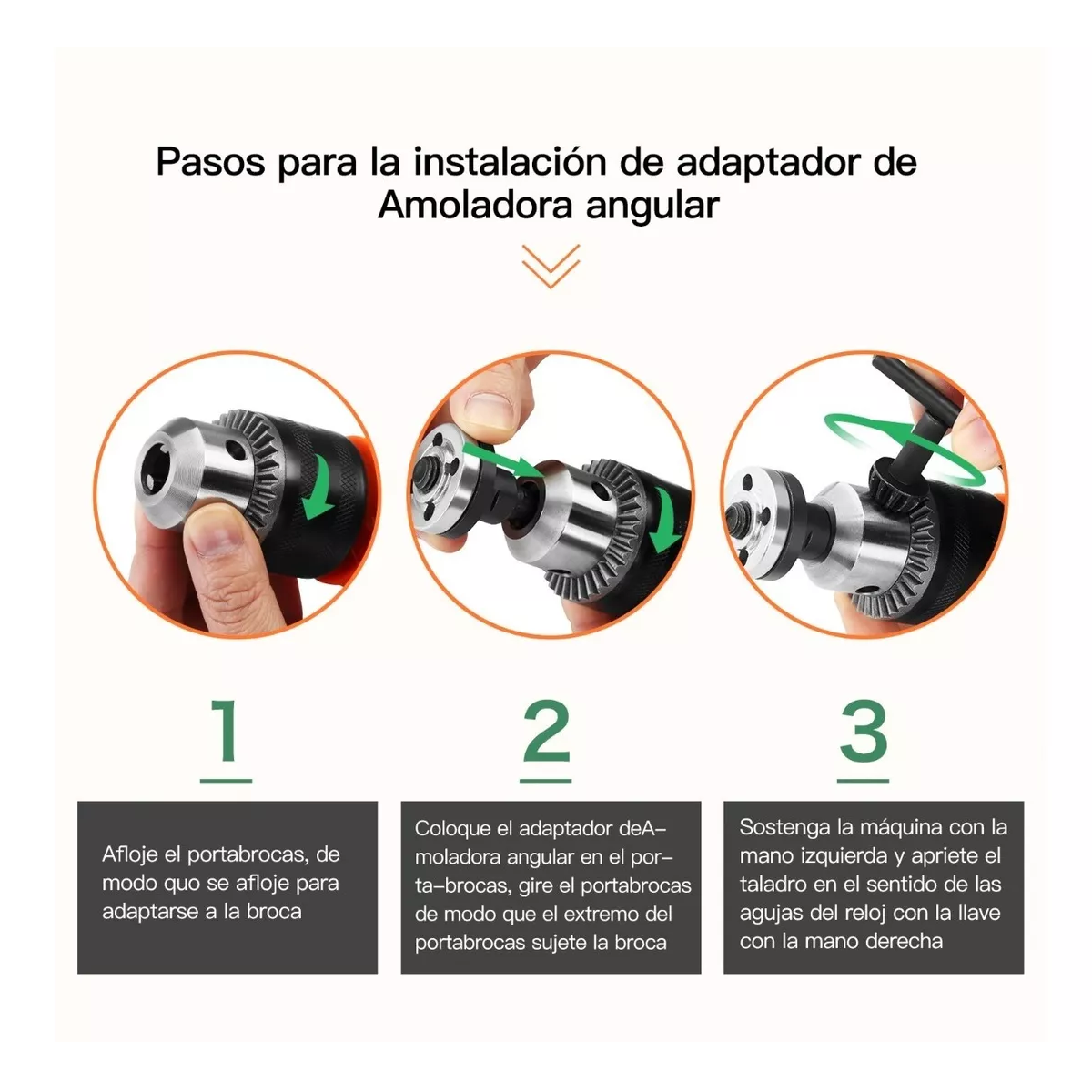 Pasos para la instalación de adaptador de Amoladora angular

1

Afloje el portabrocas, de modo quo se afloje para adaptarse a la broca

2

Coloque el adaptador deAmoladora angular en el porta-brocas, gire el portabrocas de modo que el extremo del portabrocas sujete la broca

3

Sostenga la máquina con la mano izquierda y apriete el taladro en el sentido de las agujas del reloj con la llave con la mano derecha