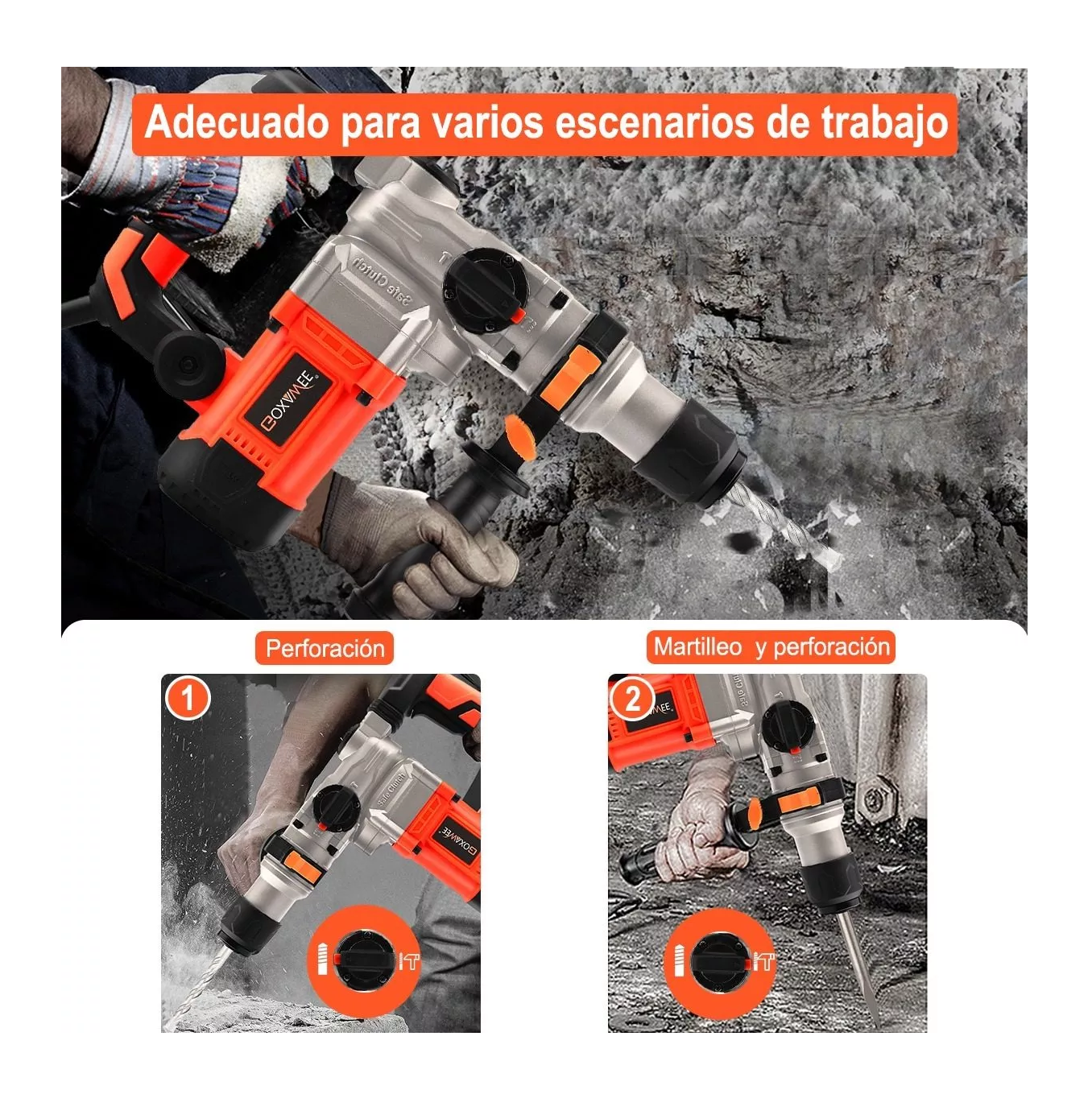 Adecuado para varios escenarios de trabajo

Safe Clutch

BOXWEE

Perforación

Martilleo y perforación

1

Safe Clutch

BOXWEE

2

Safe Clutch