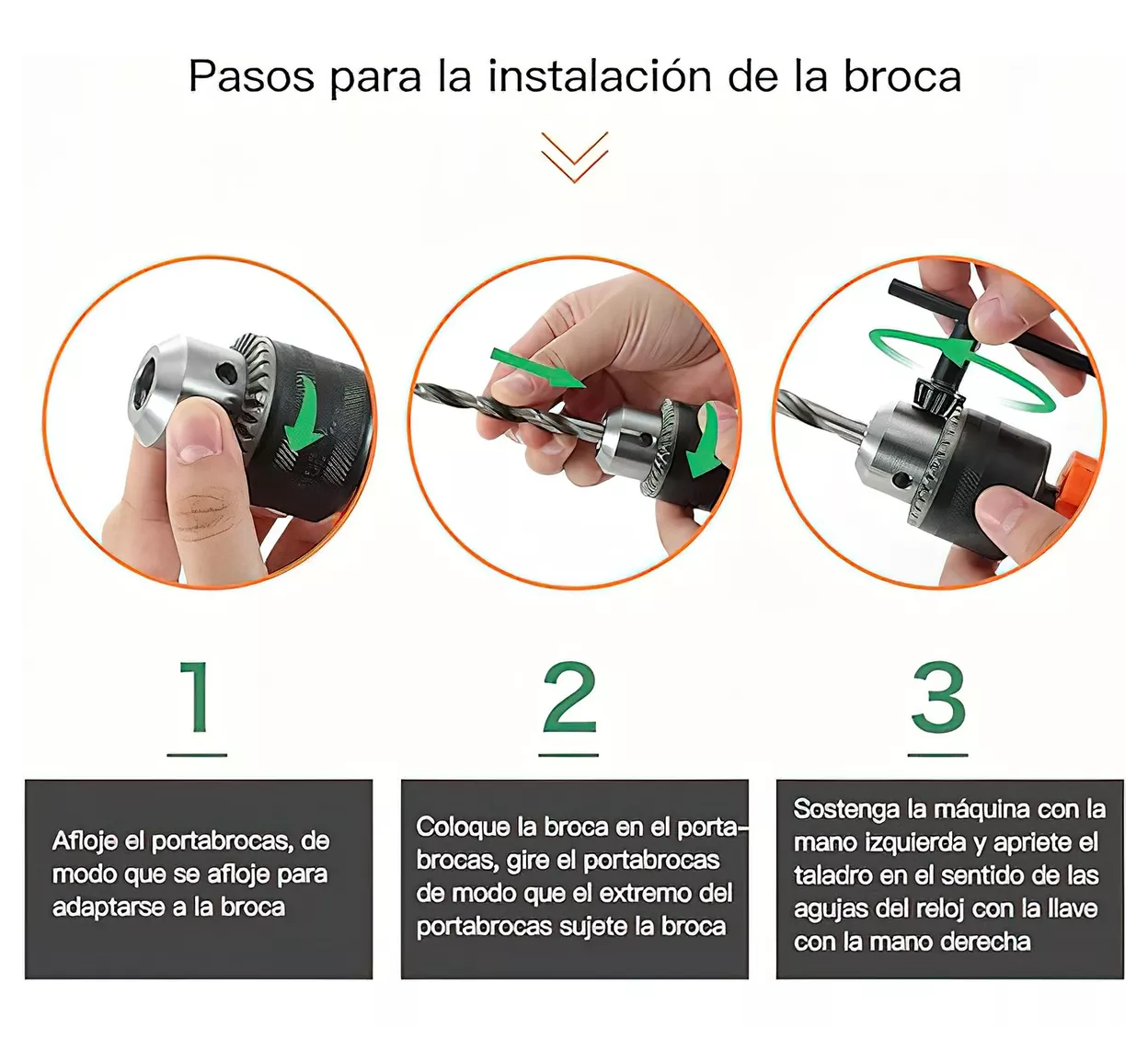 Pasos para la instalación de la broca

1

Afloje el portabrocas, de modo que se afloje para adaptarse a la broca

2

Coloque la broca en el portabrocas, gire el portabrocas de modo que el extremo del portabrocas sujete la broca

3

Sostenga la máquina con la mano izquierda y apriete el taladro en el sentido de las agujas del reloj con la llave con la mano derecha