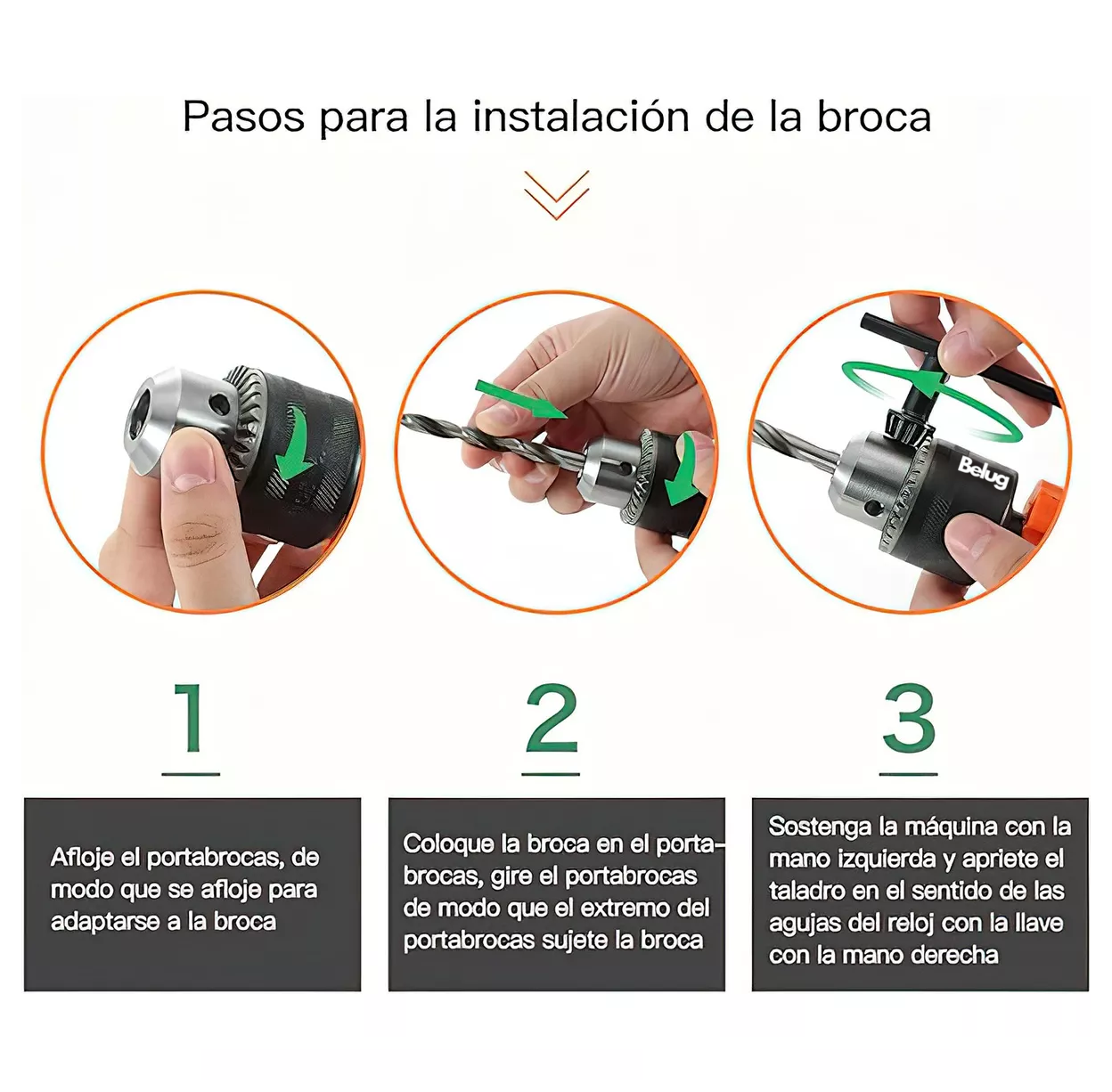 Pasos para la instalación de la broca

Belug

1

Afloje el portabrocas, de modo que se afloje para adaptarse a la broca

2

Coloque la broca en el portabrocas, gire el portabrocas de modo que el extremo del portabrocas sujete la broca

3

Sostenga la máquina con la mano izquierda y apriete el taladro en el sentido de las agujas del reloj con la llave con la mano derecha