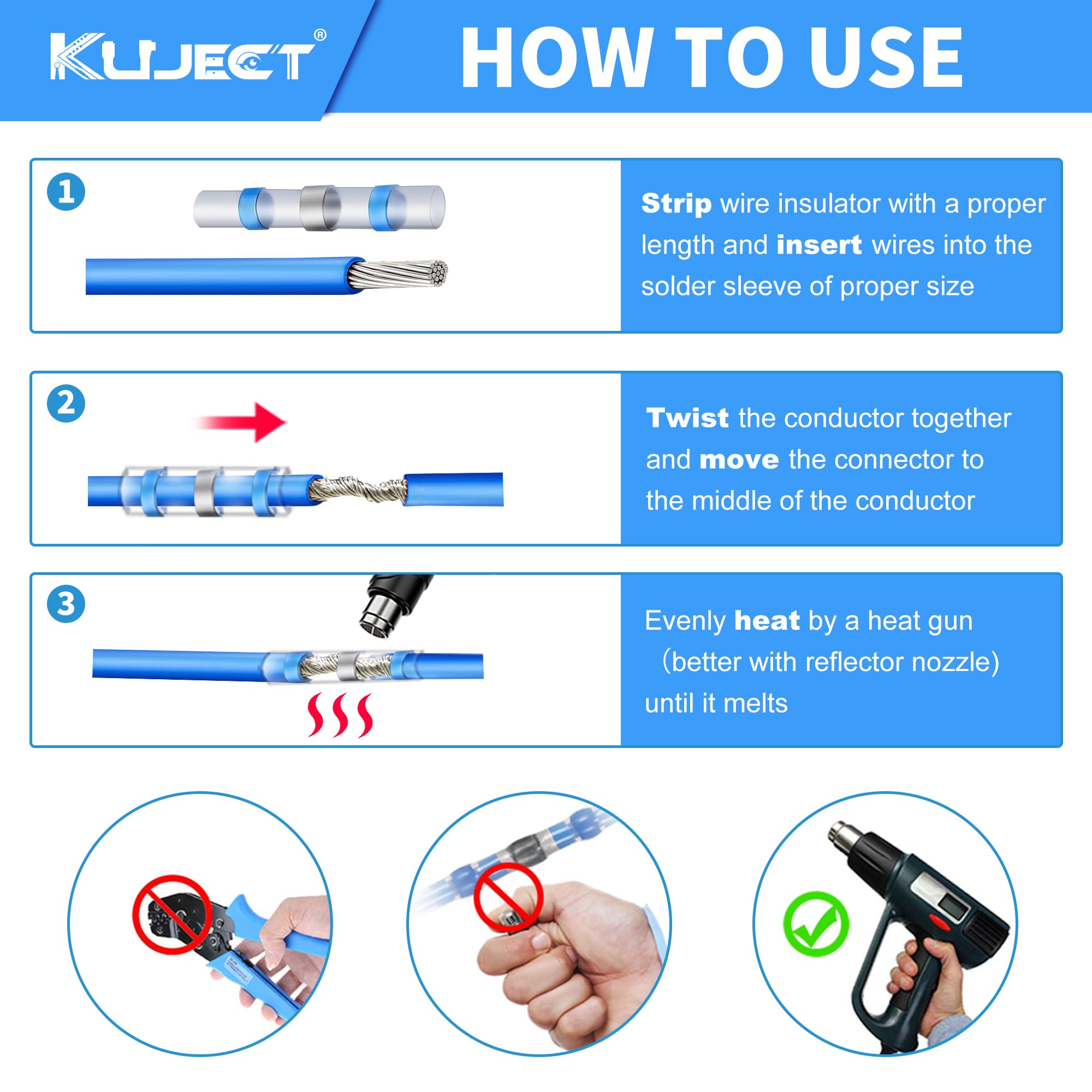 KUJECT®

HOW TO USE

1

Strip wire insulator with a proper length and insert wires into the solder sleeve of proper size

2

Twist the conductor together and move the connector to the middle of the conductor

3

Evenly heat by a heat gun （better with reflector nozzle) until it melts