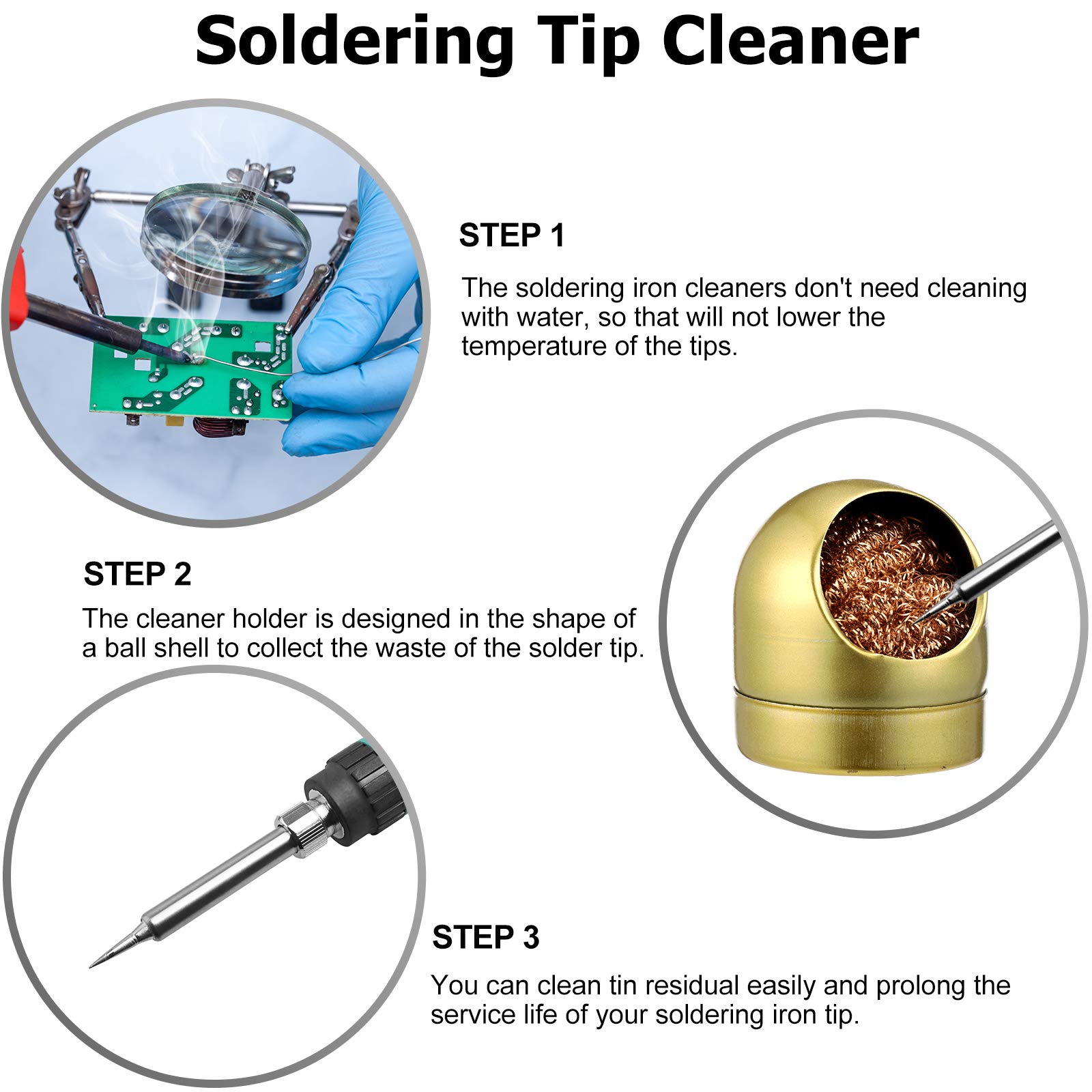 Soldering Tip Cleaner

STEP 1

The soldering iron cleaners don't need cleaning with water, so that will not lower the temperature of the tips.

STEP 2

The cleaner holder is designed in the shape of a ball shell to collect the waste of the solder tip.

STEP 3

You can clean tin residual easily and prolong the service life of your soldering iron tip.