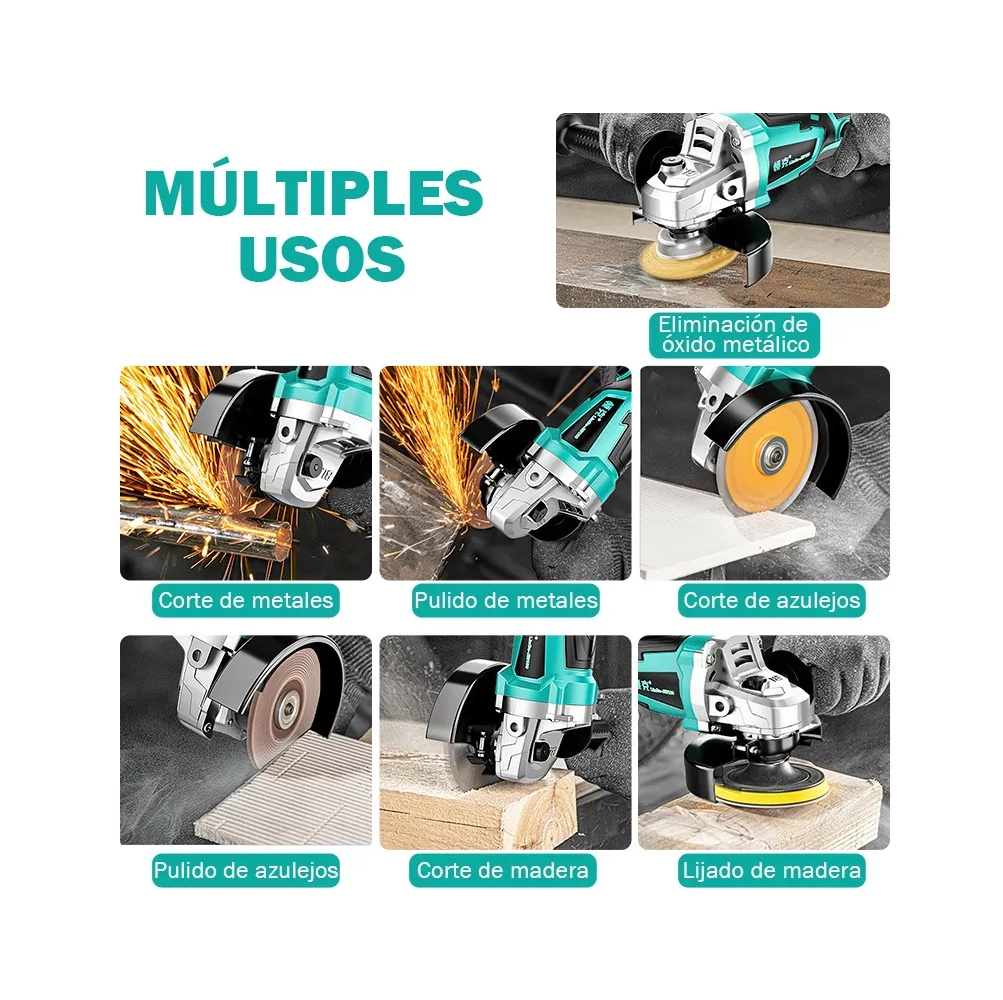 MÚLTIPLES USOS

Eliminación de óxido metálico

Corte de metales

Pulido de metales

Corte de azulejos

Pulido de azulejos

Corte de madera

Lijado de madera