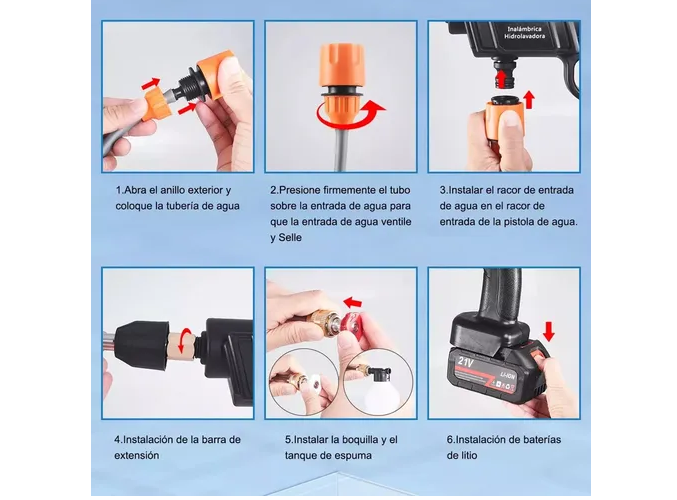 Inalámbrica Hidrolavadora

1.Abra el anillo exterior y coloque la tubería de agua

2.Presione firmemente el tubo sobre la entrada de agua para que la entrada de agua ventile y Selle

3.Instalar el racor de entrada de agua en el racor de entrada de la pistola de agua.

21V
LI-ION

4.Instalación de la barra de extensión

5.Instalar la boquilla y el tanque de espuma

6.Instalación de baterías de litio