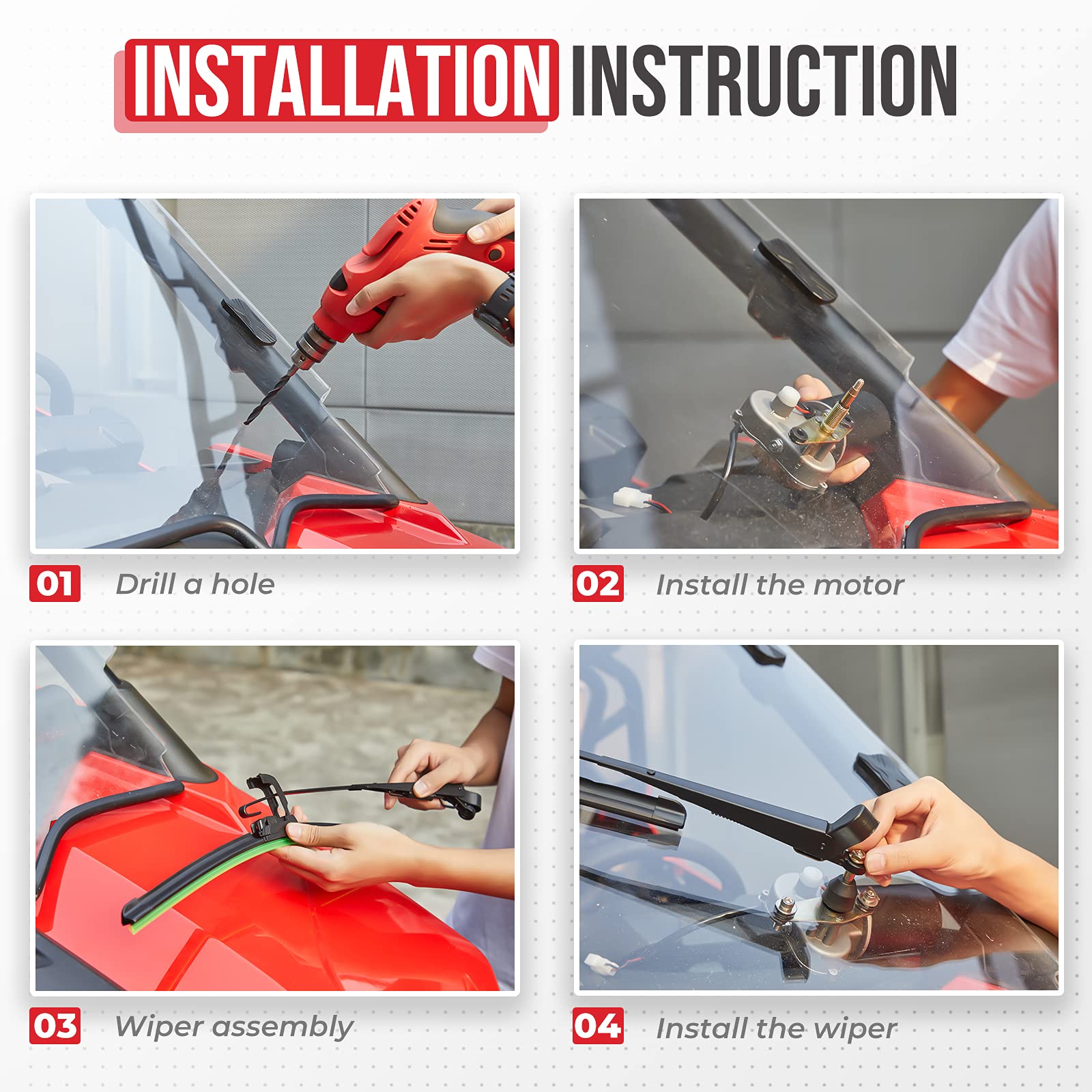 INSTALLATION INSTRUCTION

01 Drill a hole

02 Install the motor

03 Wiper assembly

04 Install the wiper