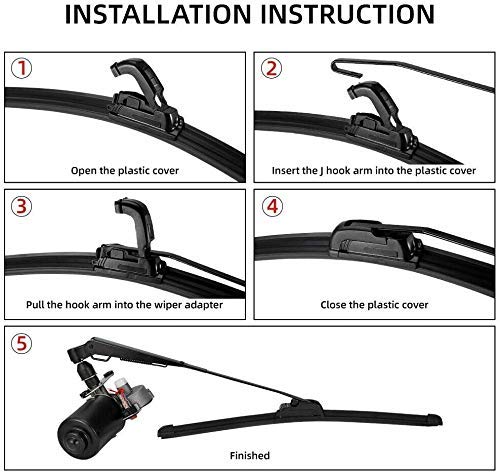 INSTALLATION INSTRUCTION

1
Open the plastic cover

2
Insert the J hook arm into the plastic cover

3
Pull the hook arm into the wiper adapter

4
Close the plastic cover

5
Finished