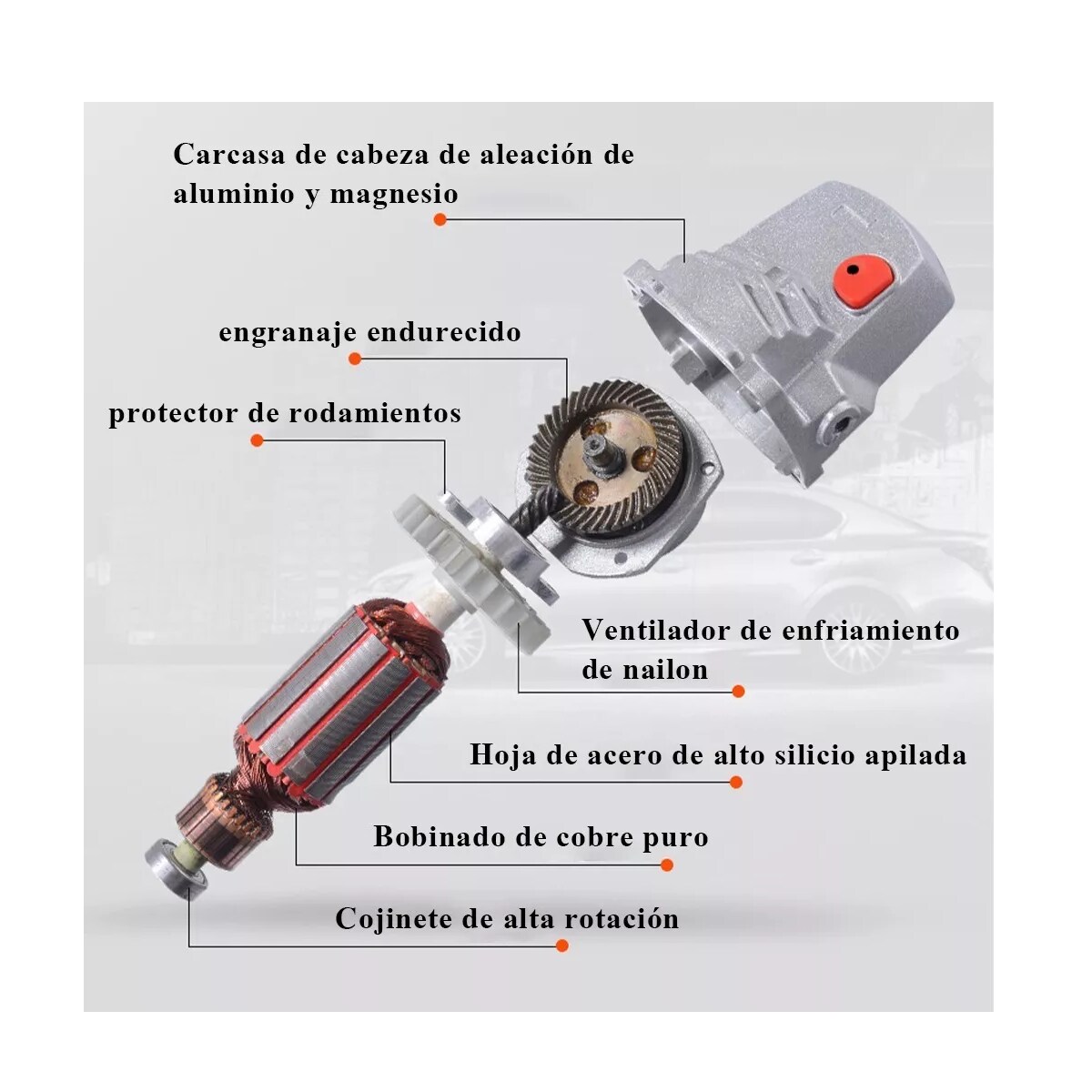 Carcasa de cabeza de aleación de aluminio y magnesio

engranaje endurecido

protector de rodamientos

Ventilador de enfriamiento de nailon

Hoja de acero de alto silicio apilada

Bobinado de cobre puro

Cojinete de alta rotación