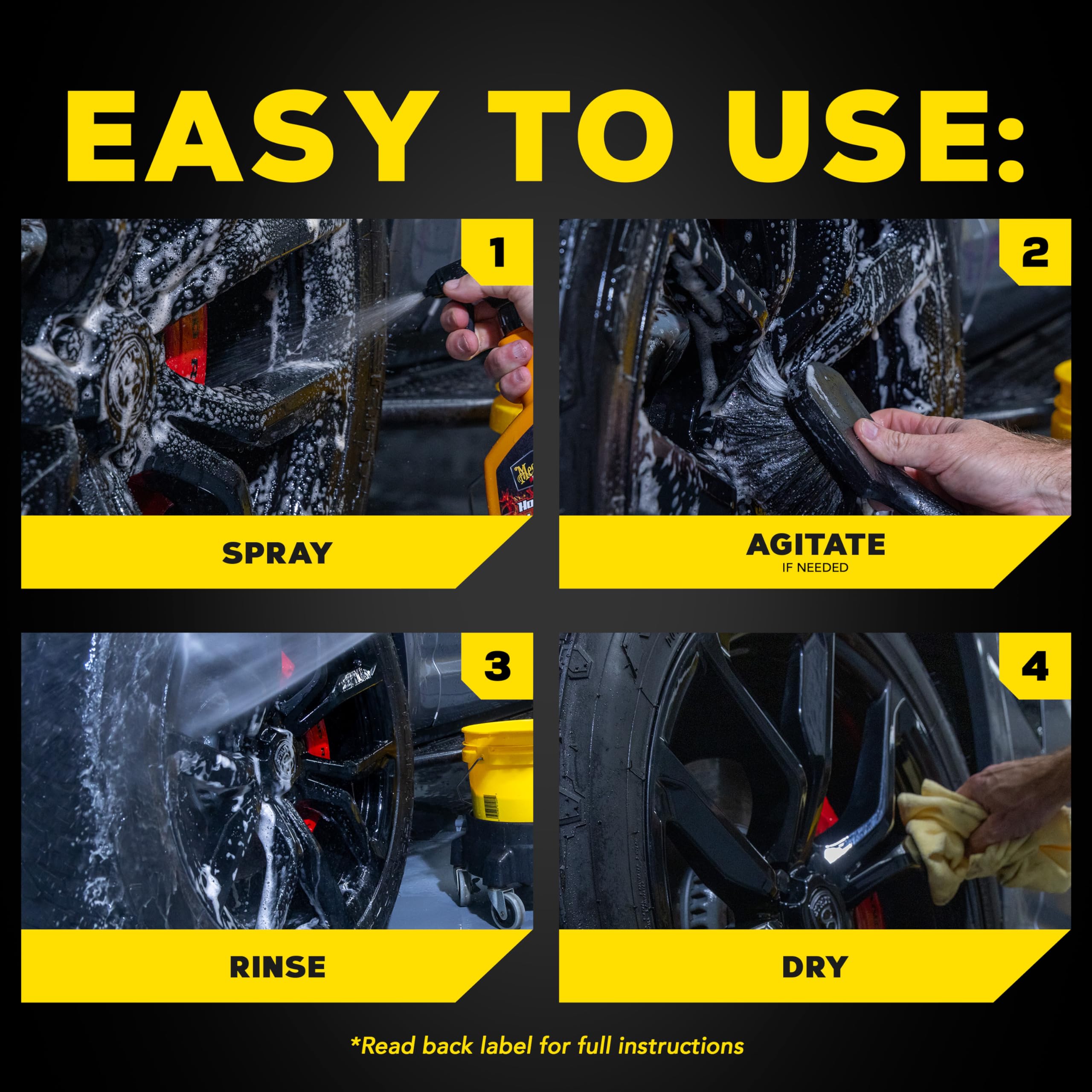 EASY TO USE:

1

SPRAY

2

AGITATE
IF NEEDED

3

RINSE

4

DRY

*Read back label for full instructions