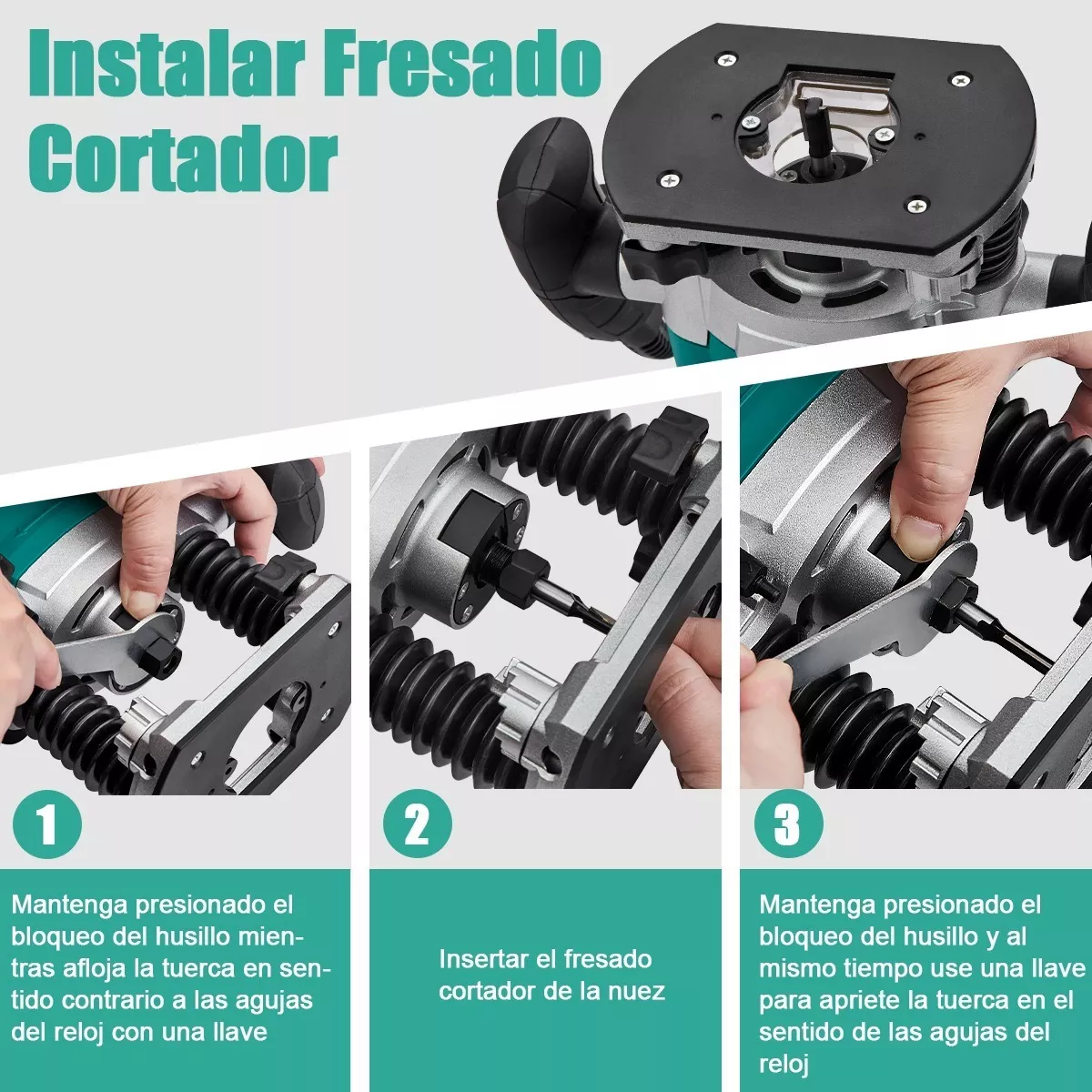 Instalar Fresado Cortador

1

Mantenga presionado el bloqueo del husillo mientras afloja la tuerca en sentido contrario a las agujas del reloj con una llave

2

Insertar el fresado cortador de la nuez

3

Mantenga presionado el bloqueo del husillo y al mismo tiempo use una llave para apriete la tuerca en el sentido de las agujas del reloj