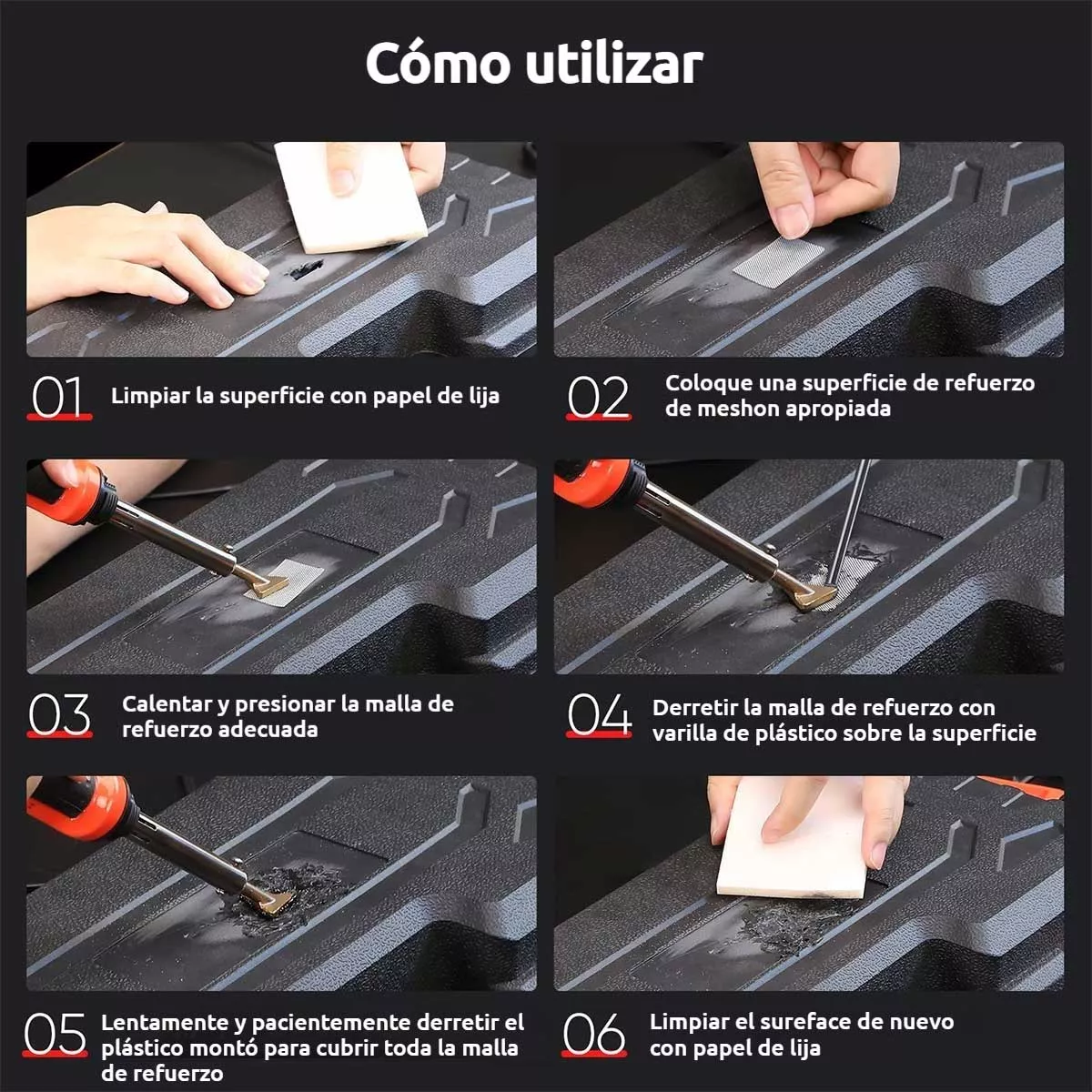 Cómo utilizar

01 Limpiar la superficie con papel de lija

02 Coloque una superficie de refuerzo de meshon apropiada

03 Calentar y presionar la malla de refuerzo adecuada

04 Derretir la malla de refuerzo con varilla de plástico sobre la superficie

05 Lentamente y pacientemente derretir el plástico montó para cubrir toda la malla de refuerzo

06 Limpiar el sureface de nuevo con papel de lija