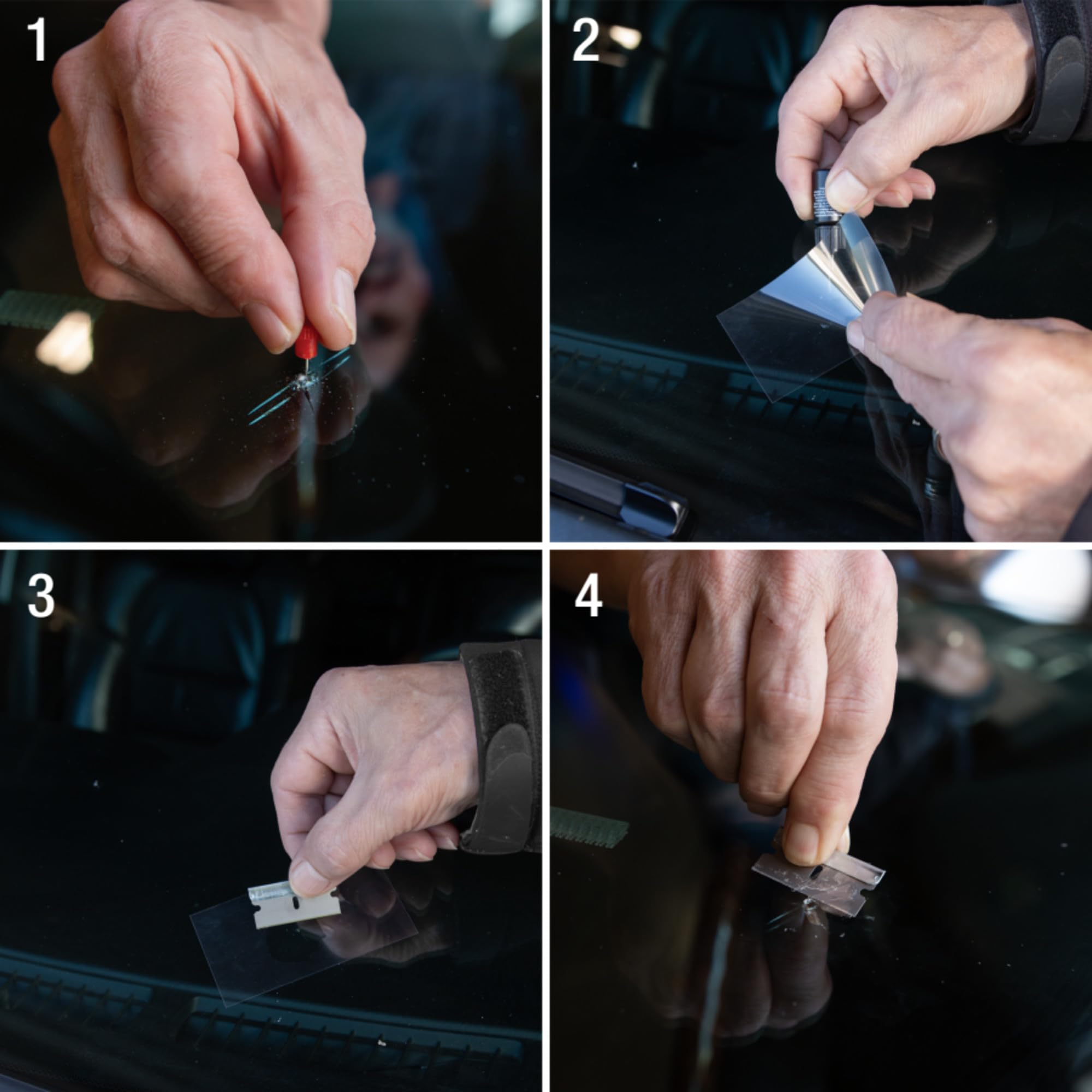 1

2

3

4