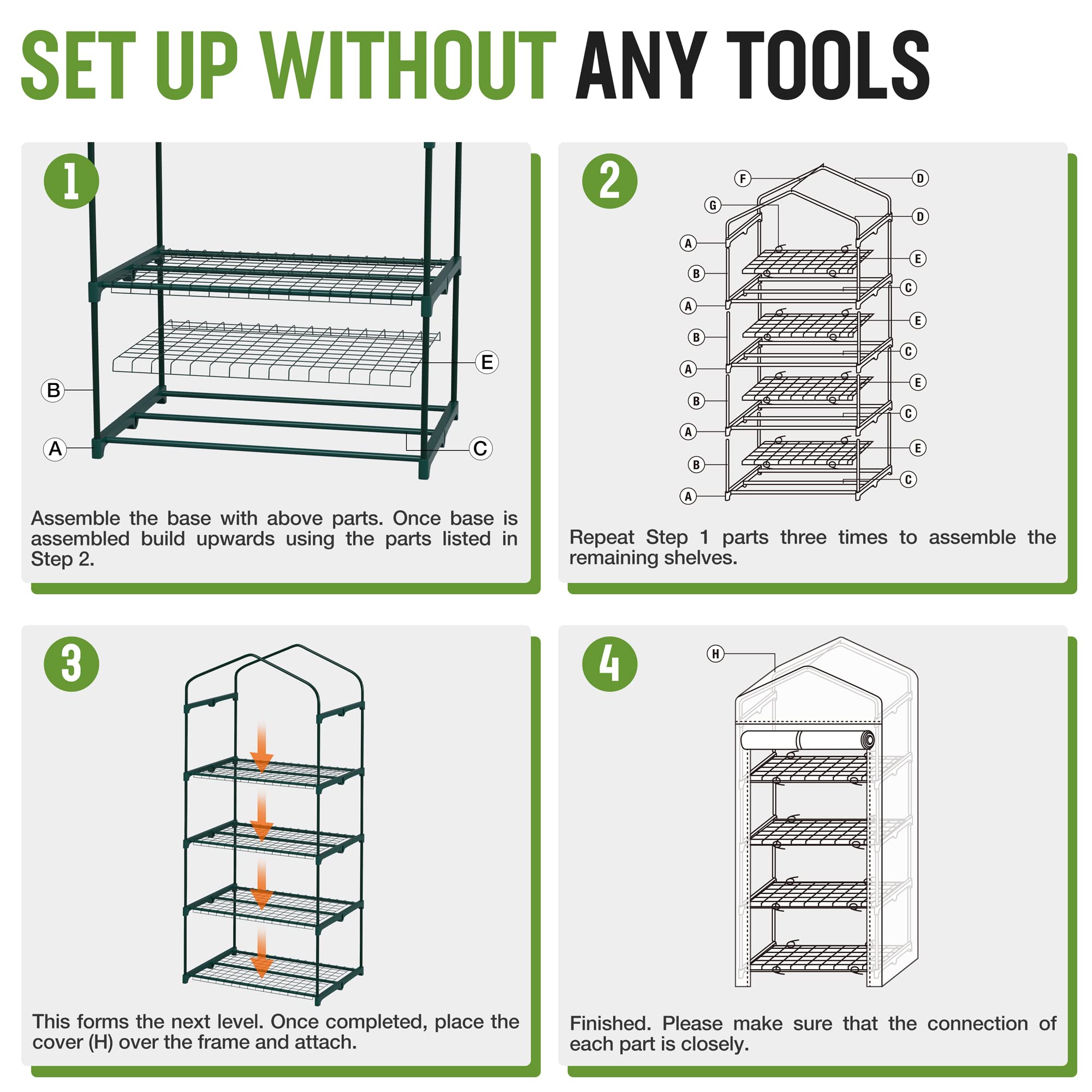 SET UP WITHOUT ANY TOOLS

1

E

B

A

C

Assemble the base with above parts. Once base is assembled build upwards using the parts listed in Step 2.

2

F

D

G

D

A

E

B

C

A

E

B

C

A

E

B

C

A

E

B

C

A

Repeat Step 1 parts three times to assemble the remaining shelves.

3

This forms the next level. Once completed, place the cover (H) over the frame and attach.

4

H

Finished. Please make sure that the connection of each part is closely.