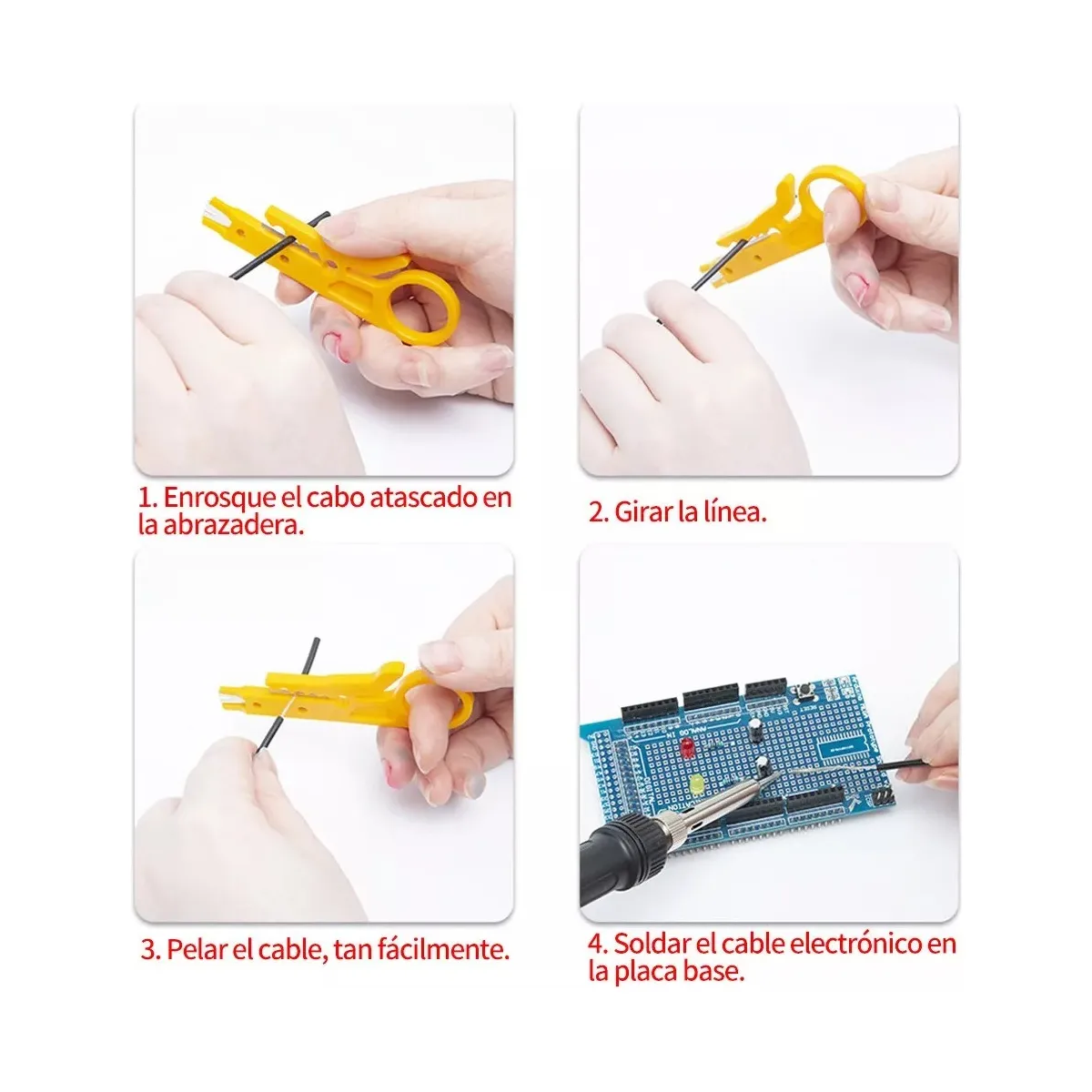 1. Enrosque el cabo atascado en la abrazadera.

2. Girar la línea.

3. Pelar el cable, tan fácilmente.

4. Soldar el cable electrónico en la placa base.