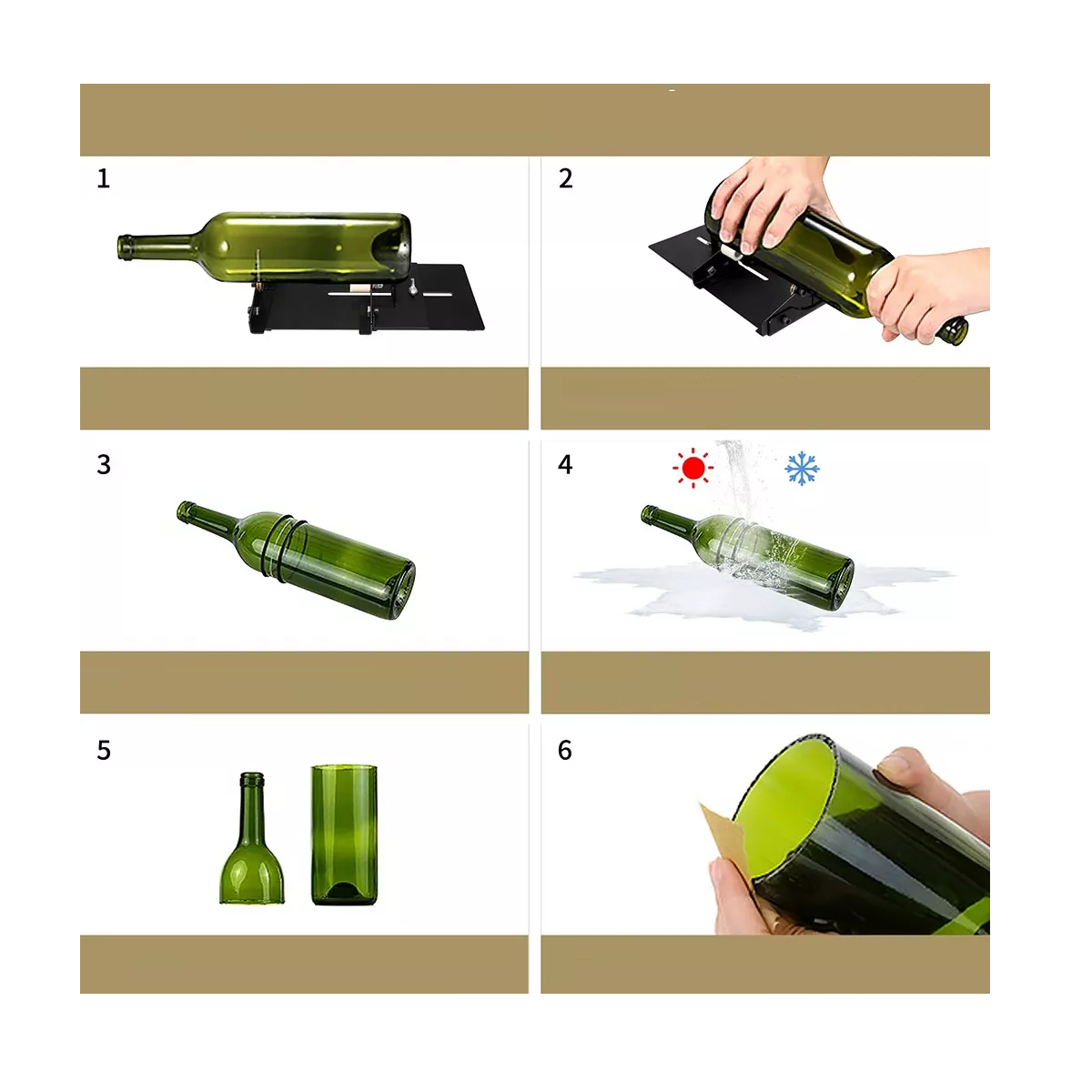 1

2

3

4

5

6