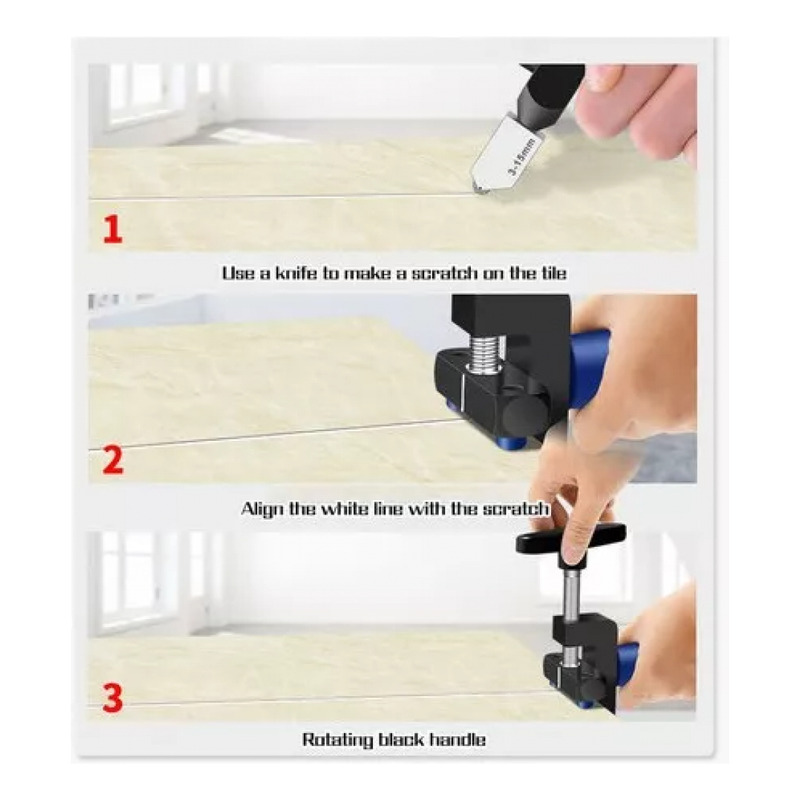 3-15mm

1

Use a knife to make a scratch on the tile

2

Align the white line with the scratch

3

Rotating black handle