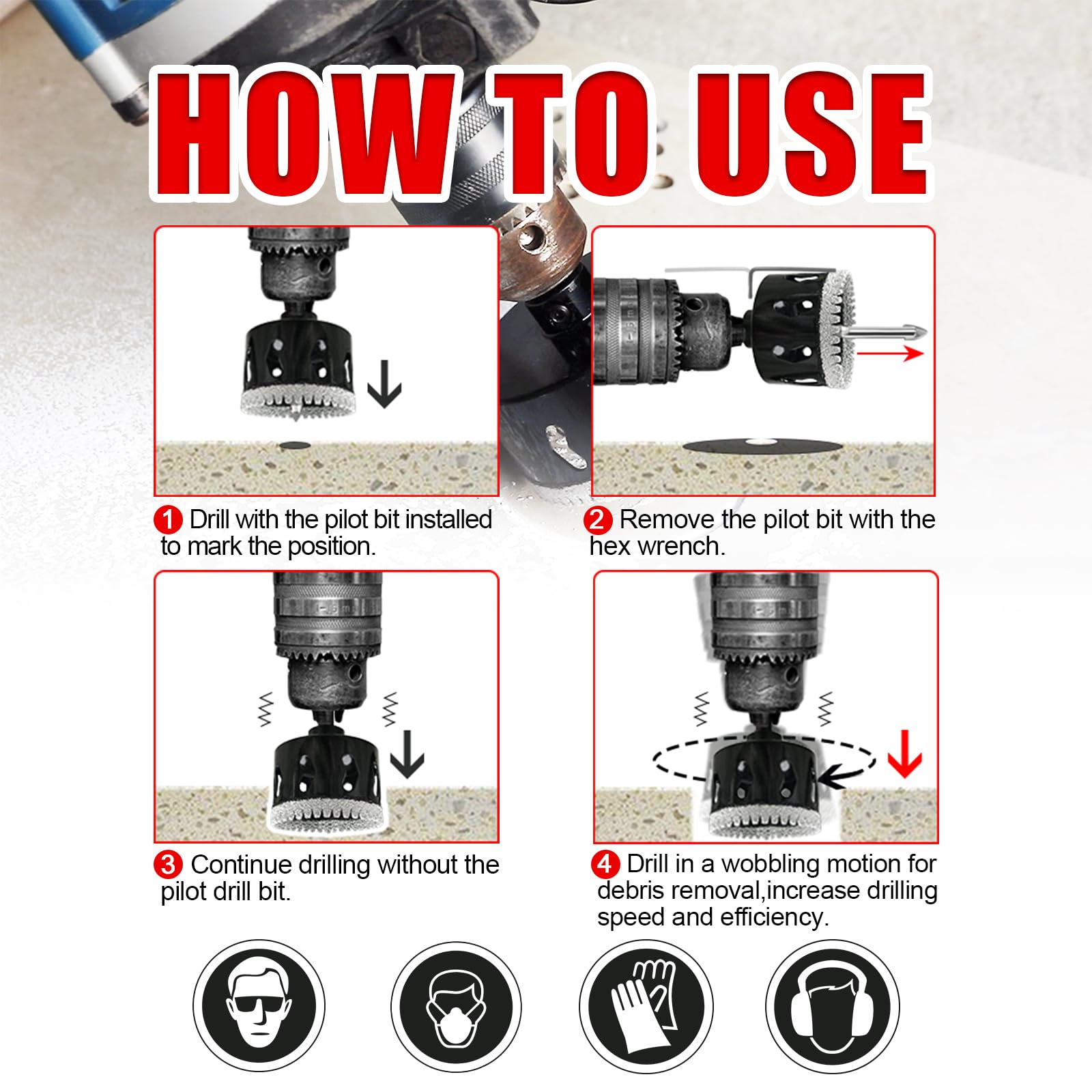 HOW TO USE

1 Drill with the pilot bit installed to mark the position.

2 Remove the pilot bit with the hex wrench.

3 Continue drilling without the pilot drill bit.

4 Drill in a wobbling motion for debris removal,increase drilling speed and efficiency.