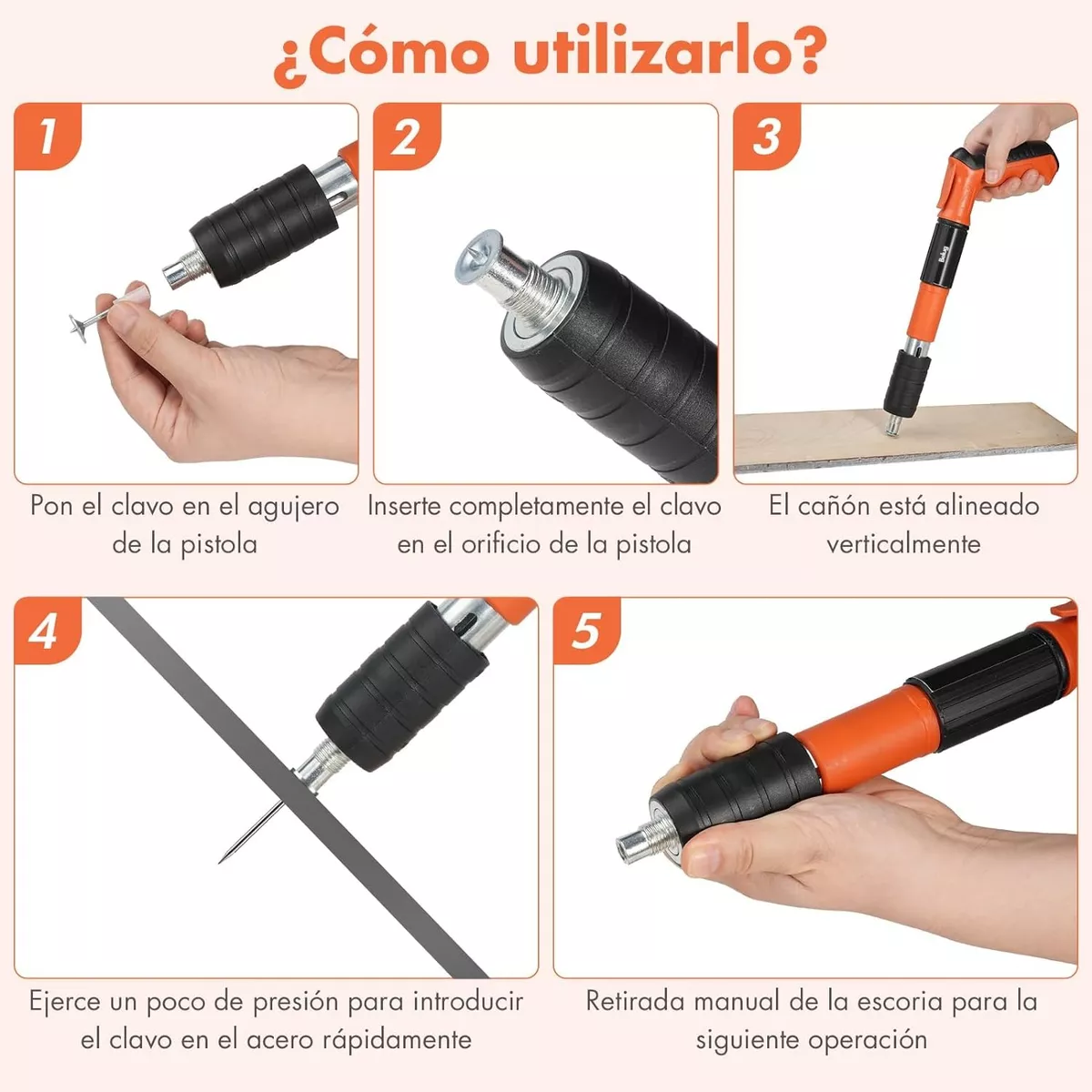 ¿Cómo utilizarlo?

1

Pon el clavo en el agujero de la pistola

2

Inserte completamente el clavo en el orificio de la pistola

3

El cañón está alineado verticalmente

4

Ejerce un poco de presión para introducir el clavo en el acero rápidamente

5

Retirada manual de la escoria para la siguiente operación