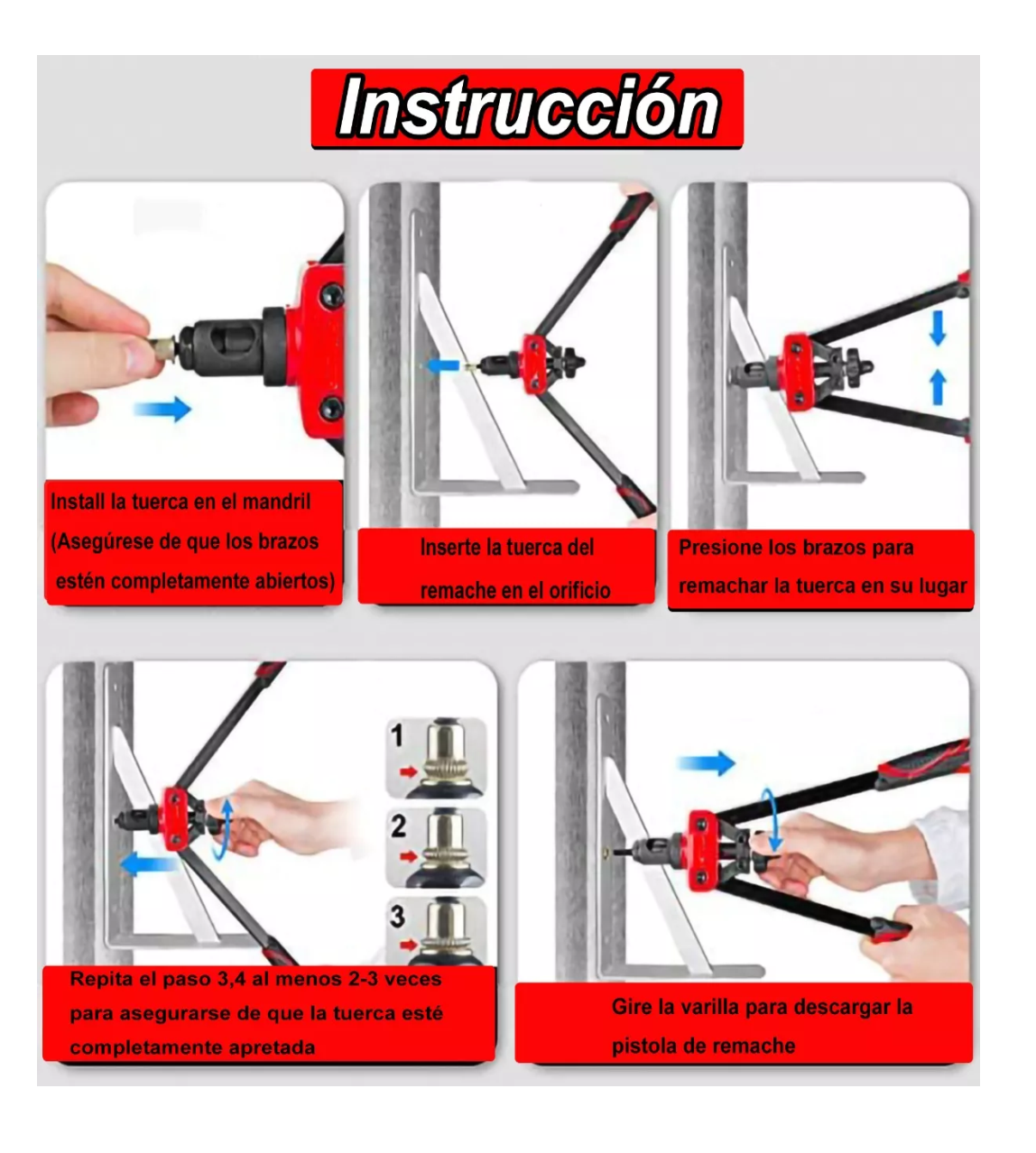 Instrucción

Install la tuerca en el mandril (Asegúrese de que los brazos estén completamente abiertos)

Inserte la tuerca del remache en el orificio

Presione los brazos para remachar la tuerca en su lugar

1
2
3

Repita el paso 3,4 al menos 2-3 veces para asegurarse de que la tuerca esté completamente apretada

Gire la varilla para descargar la pistola de remache