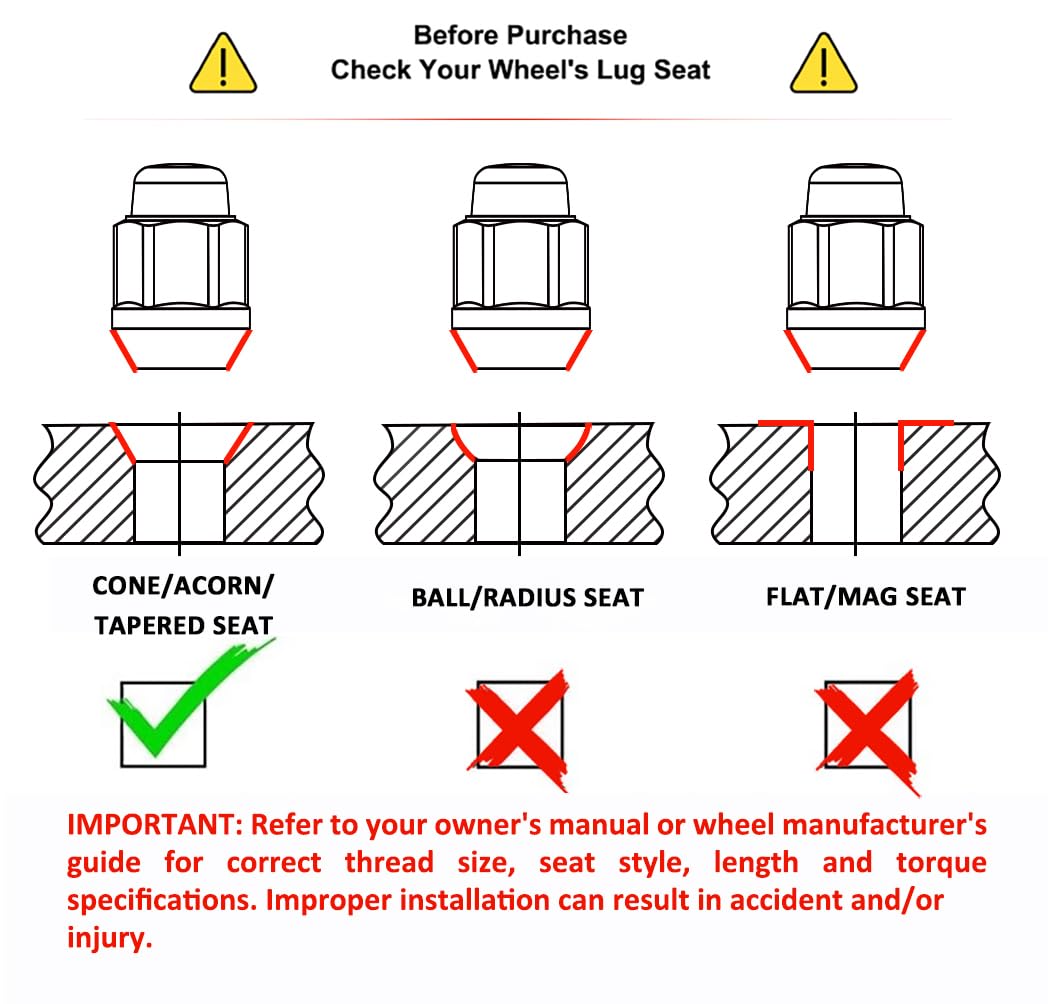 Before Purchase
Check Your Wheel's Lug Seat

CONE/ACORN/ TAPERED SEAT

BALL/RADIUS SEAT

FLAT/MAG SEAT

IMPORTANT: Refer to your owner's manual or wheel manufacturer's guide for correct thread size, seat style, length and torque specifications. Improper installation can result in accident and/or injury.