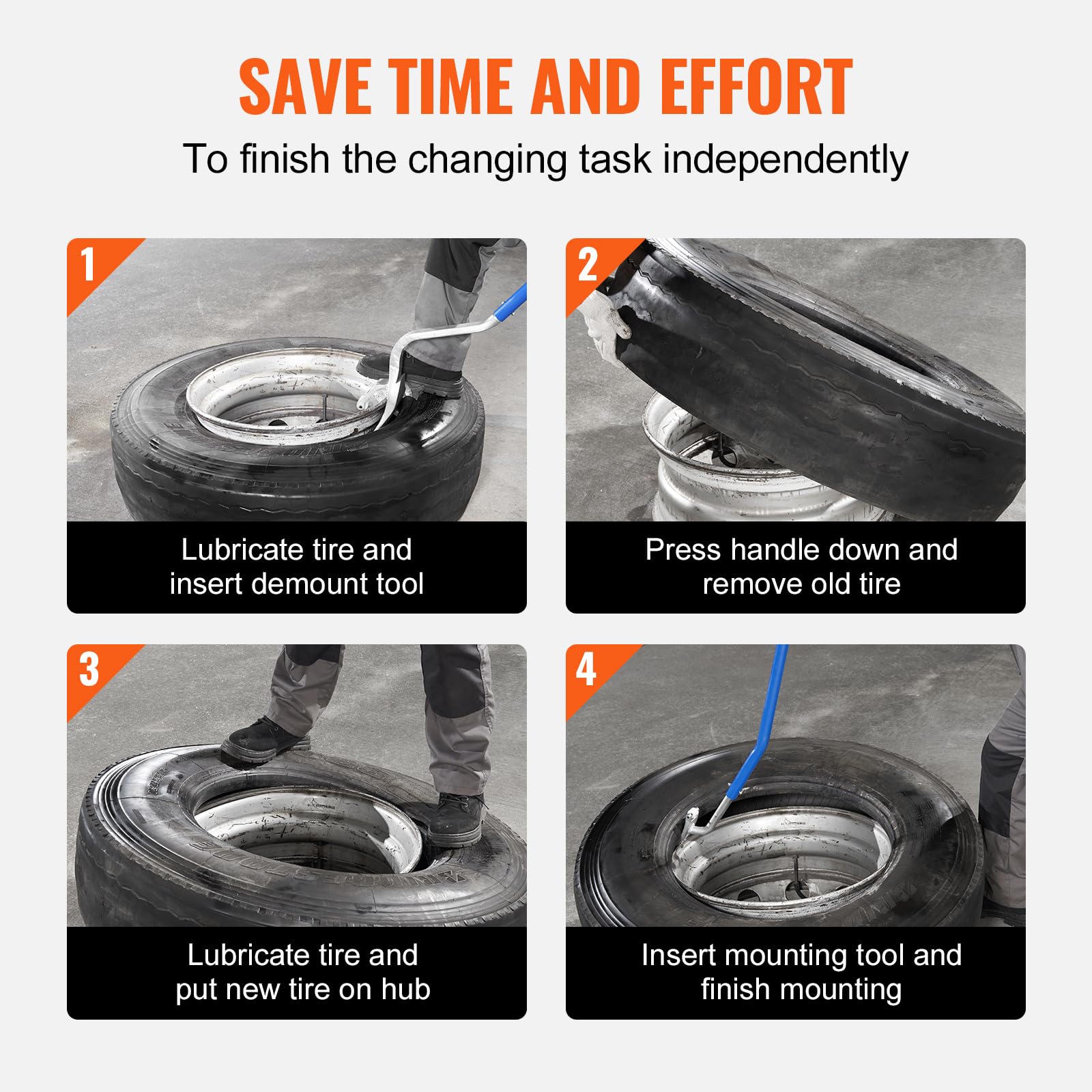 SAVE TIME AND EFFORT

To finish the changing task independently

1

Lubricate tire and insert demount tool

2

Press handle down and remove old tire

3

Lubricate tire and put new tire on hub

4

Insert mounting tool and finish mounting