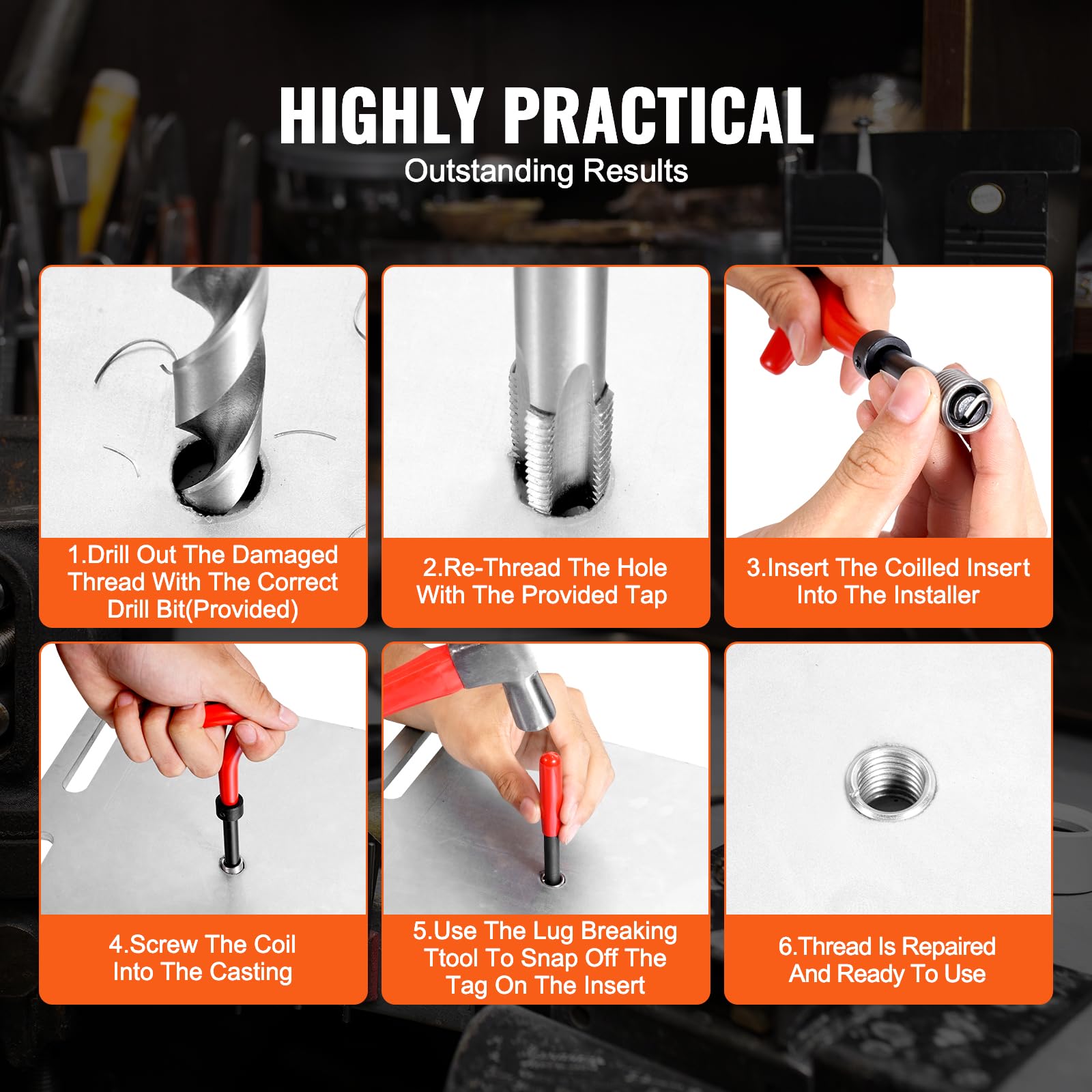 HIGHLY PRACTICAL
Outstanding Results

1.Drill Out The Damaged Thread With The Correct Drill Bit(Provided)

2.Re-Thread The Hole With The Provided Tap

3.Insert The Coilled Insert Into The Installer

4.Screw The Coil Into The Casting

5.Use The Lug Breaking Ttool To Snap Off The Tag On The Insert

6.Thread Is Repaired And Ready To Use