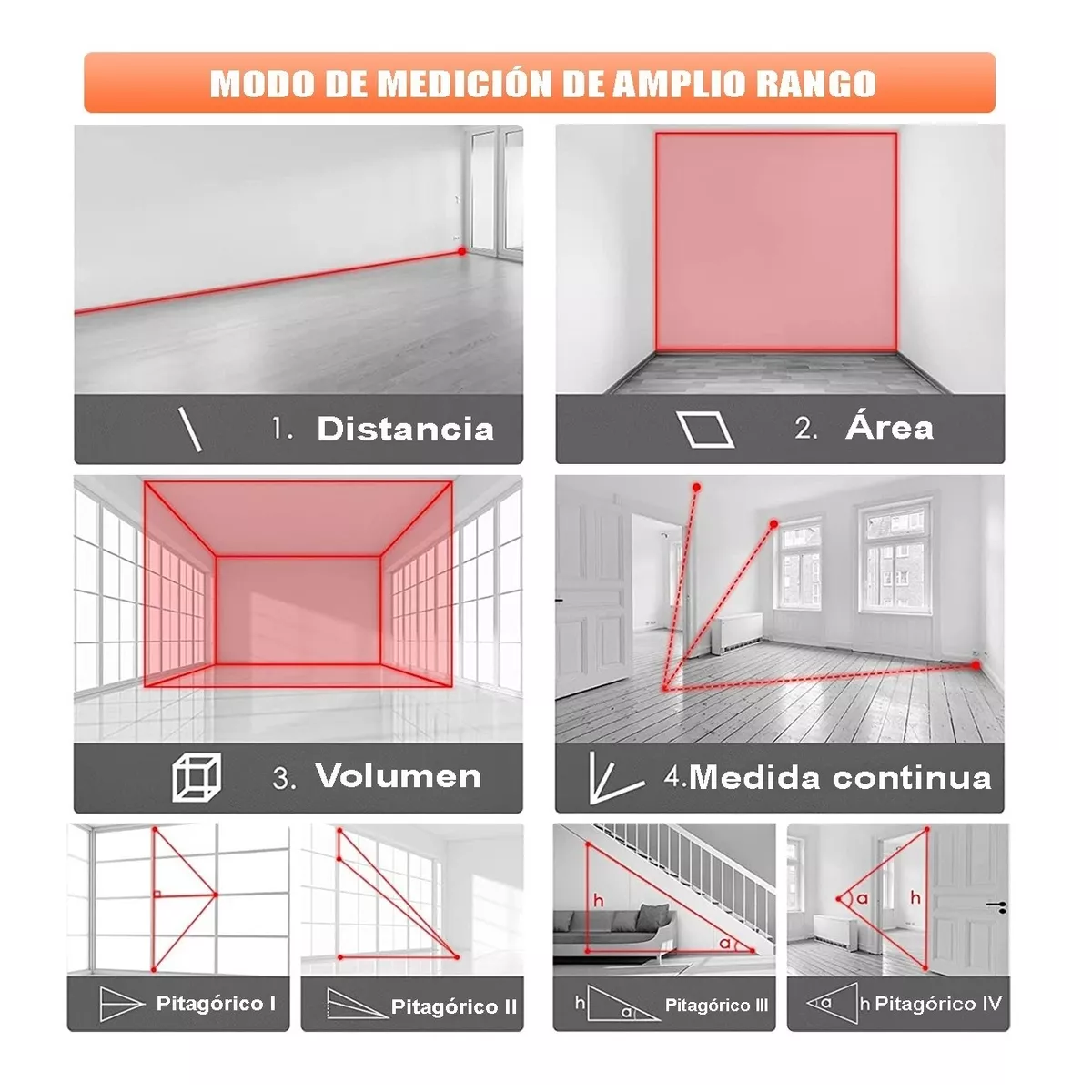 MODO DE MEDICIÓN DE AMPLIO RANGO

1. Distancia

2. Área

3. Volumen

4.Medida continua

Pitagórico I

Pitagórico II

h

a

h a Pitagórico III

a

h

a h Pitagórico IV