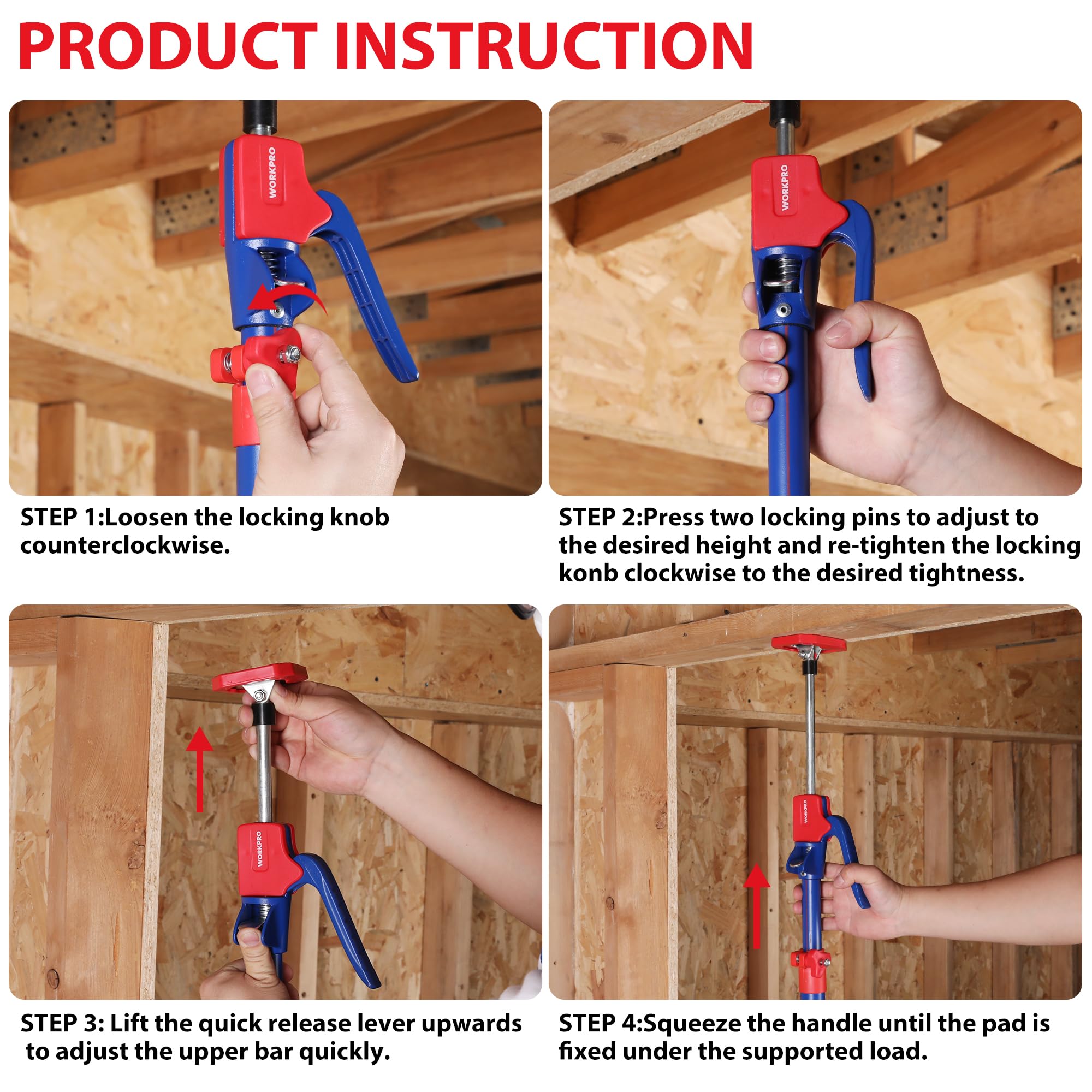 PRODUCT INSTRUCTION

WORKPRO

STEP 1:Loosen the locking knob counterclockwise.

WORKPRO

STEP 2:Press two locking pins to adjust to the desired height and re-tighten the locking konb clockwise to the desired tightness.

WORKPRO

STEP 3: Lift the quick release lever upwards to adjust the upper bar quickly.

WORKPRO

STEP 4:Squeeze the handle until the pad is fixed under the supported load.