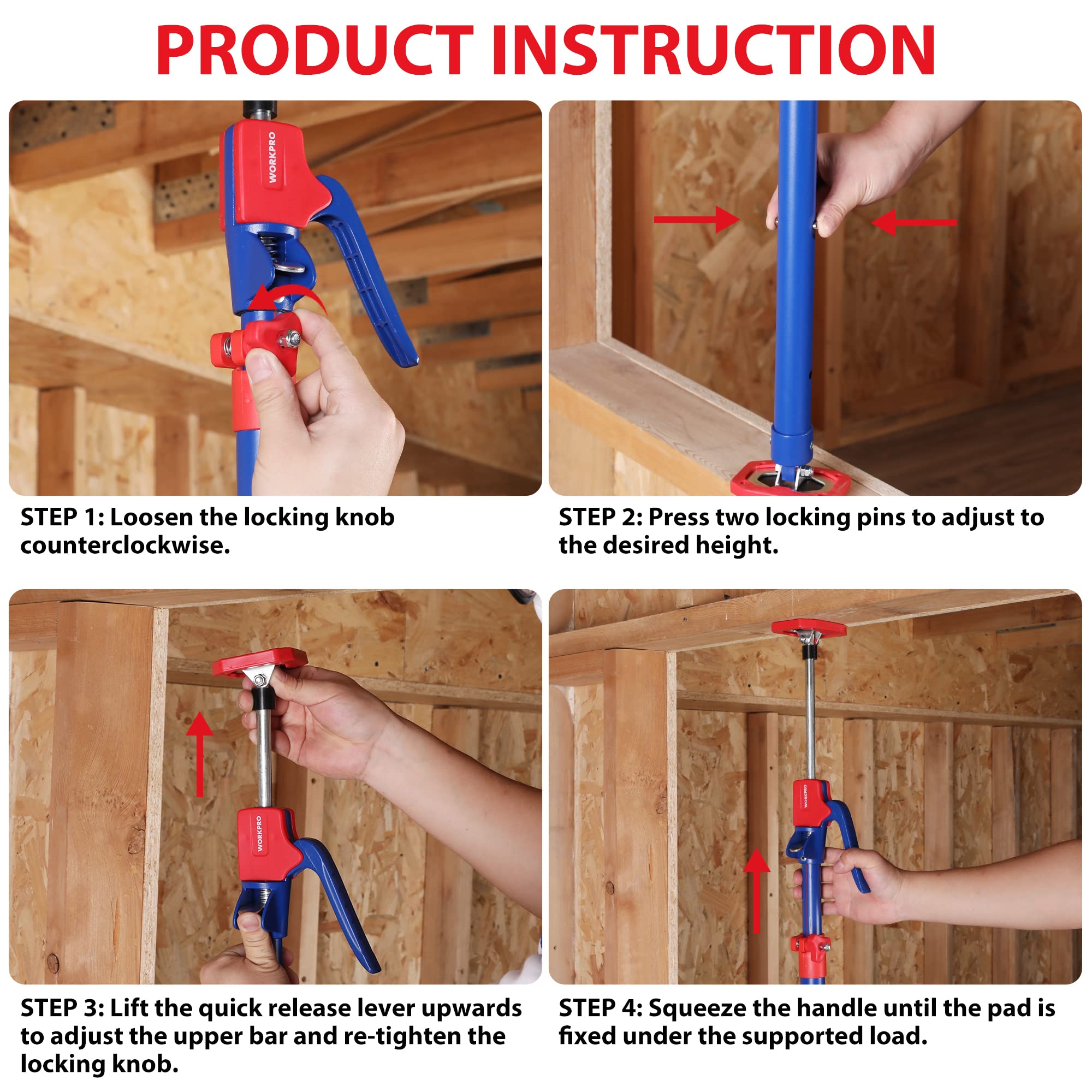 PRODUCT INSTRUCTION

WORKPRO

STEP 1: Loosen the locking knob counterclockwise.

STEP 2: Press two locking pins to adjust to the desired height.

WORKPRO

STEP 3: Lift the quick release lever upwards to adjust the upper bar and re-tighten the locking knob.

WORKPRO

STEP 4: Squeeze the handle until the pad is fixed under the supported load.