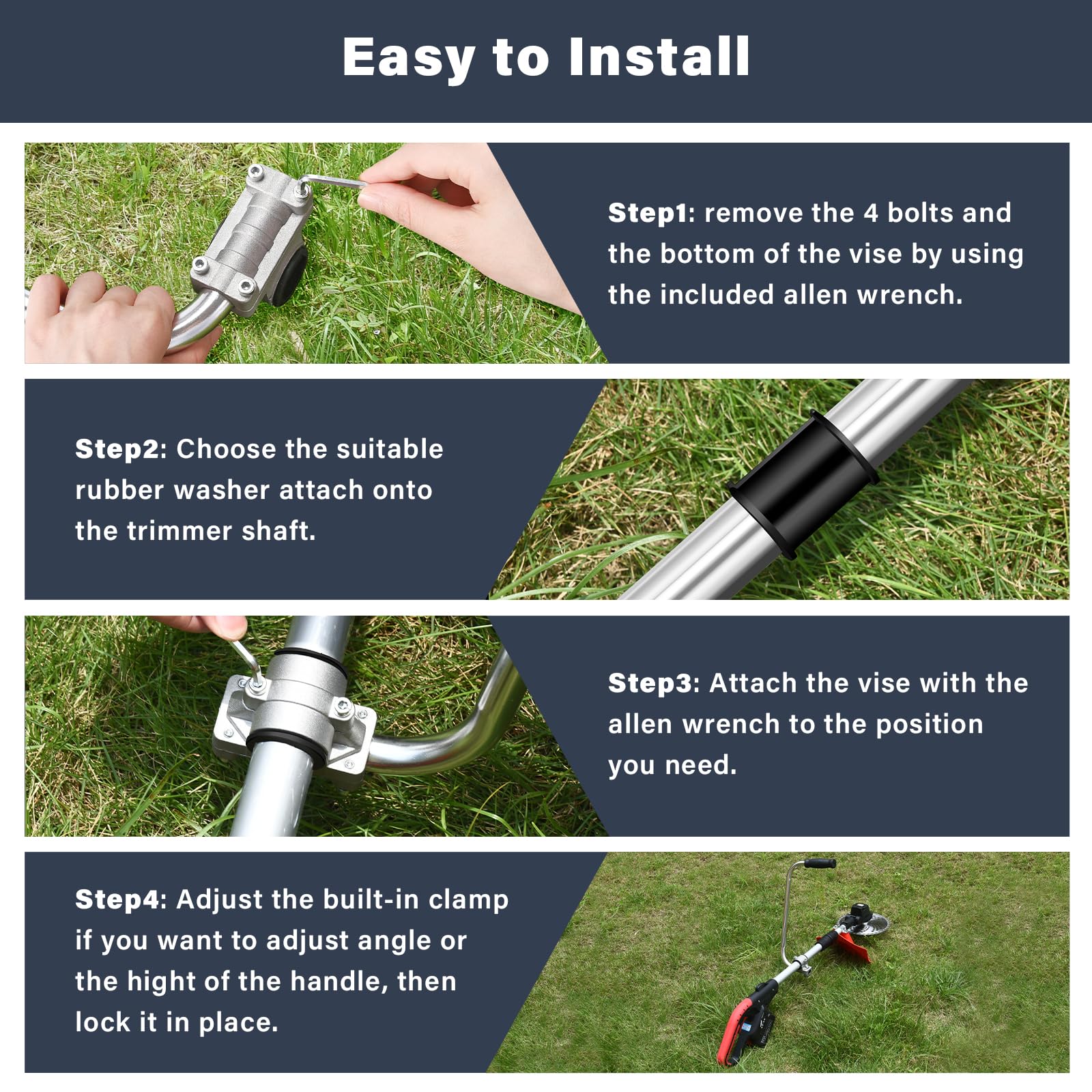 Easy to Install

Step1: remove the 4 bolts and the bottom of the vise by using the included allen wrench.

Step2: Choose the suitable rubber washer attach onto the trimmer shaft.

Step3: Attach the vise with the allen wrench to the position you need.

Step4: Adjust the built-in clamp if you want to adjust angle or the hight of the handle, then lock it in place.