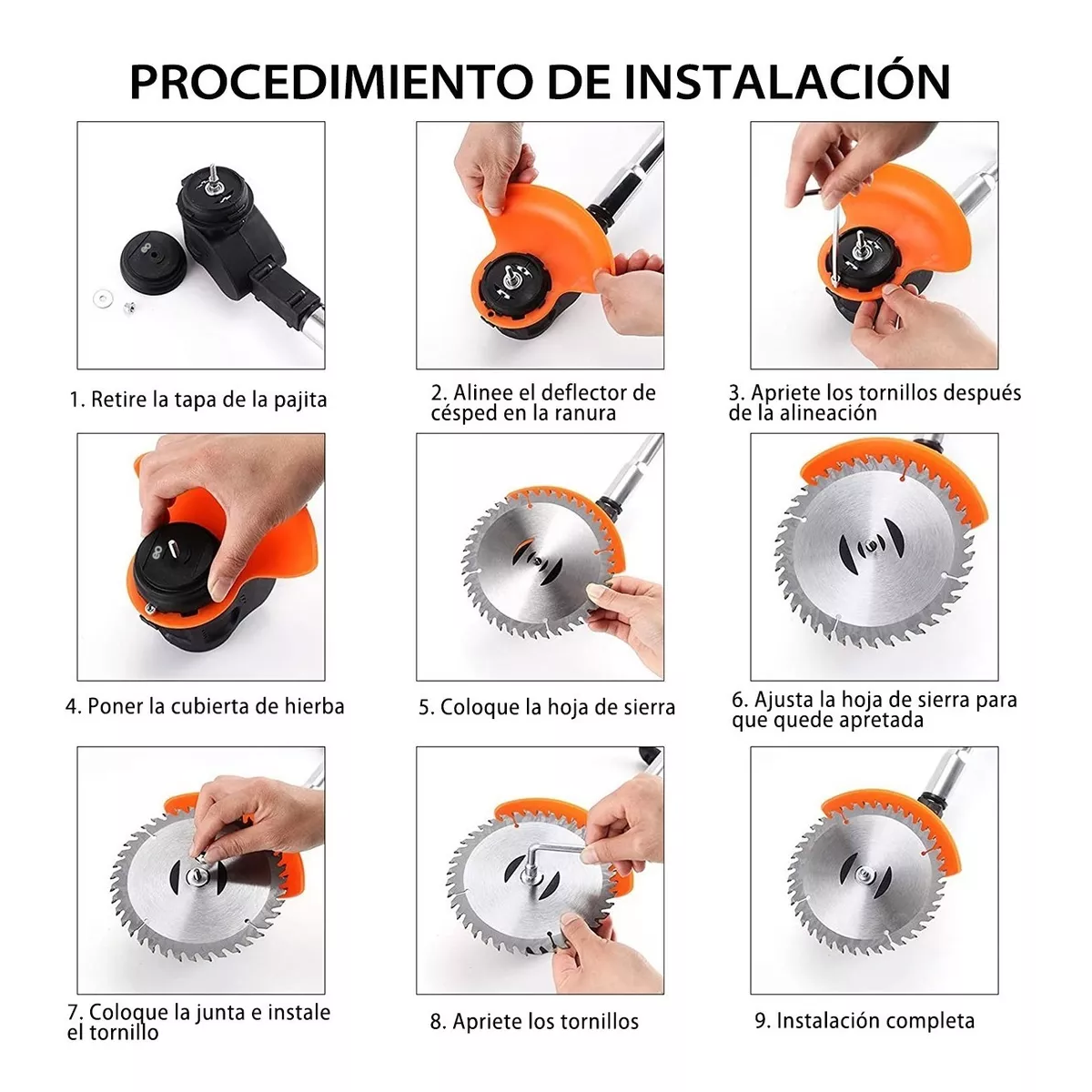 PROCEDIMIENTO DE INSTALACIÓN

1. Retire la tapa de la pajita

2. Alinee el deflector de césped en la ranura

3. Apriete los tornillos después de la alineación

4. Poner la cubierta de hierba

5. Coloque la hoja de sierra

6. Ajusta la hoja de sierra para que quede apretada

7. Coloque la junta e instale el tornillo

8. Apriete los tornillos

9. Instalación completa