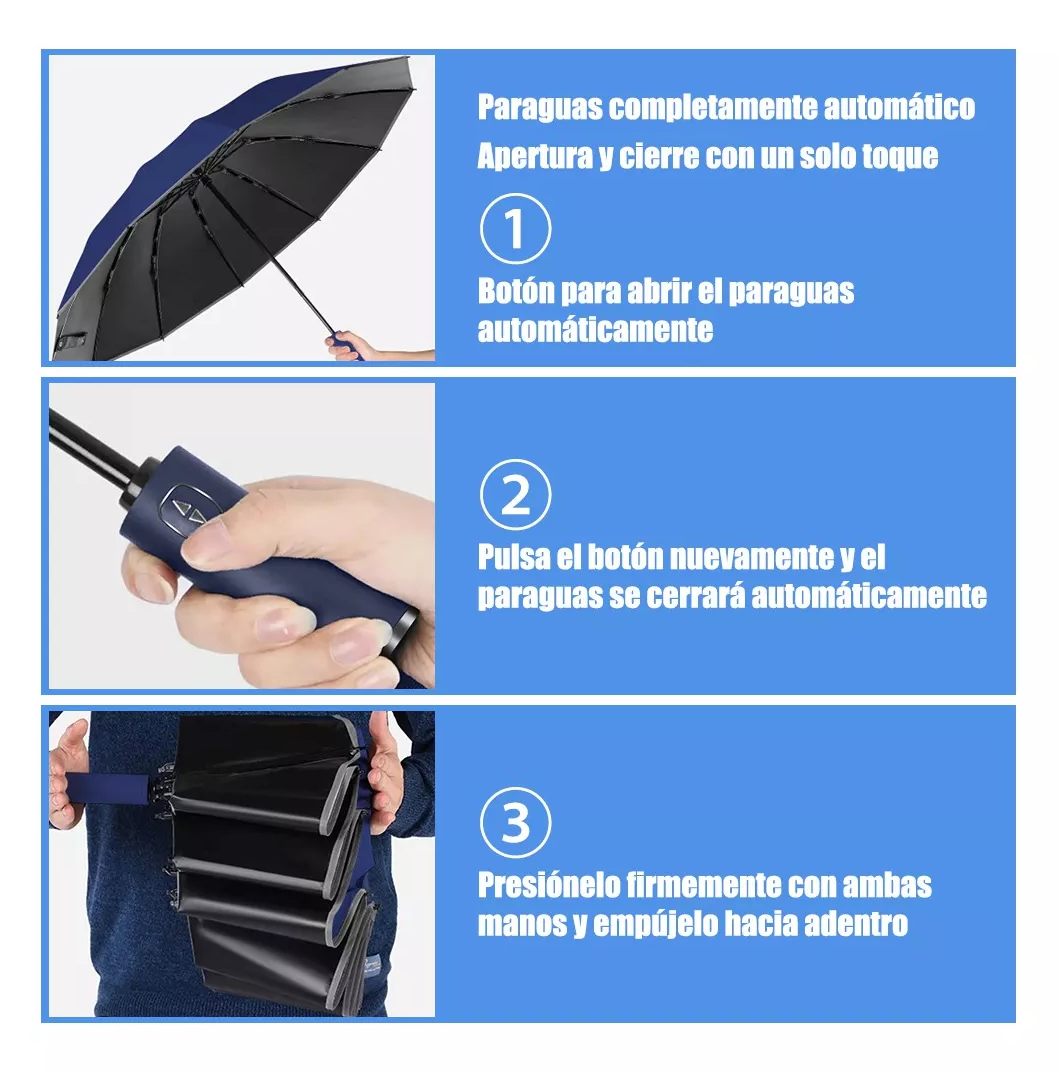 Paraguas completamente automático
Apertura y cierre con un solo toque

1

Botón para abrir el paraguas automáticamente

2

Pulsa el botón nuevamente y el paraguas se cerrará automáticamente

3

Presiónelo firmemente con ambas manos y empújelo hacia adentro