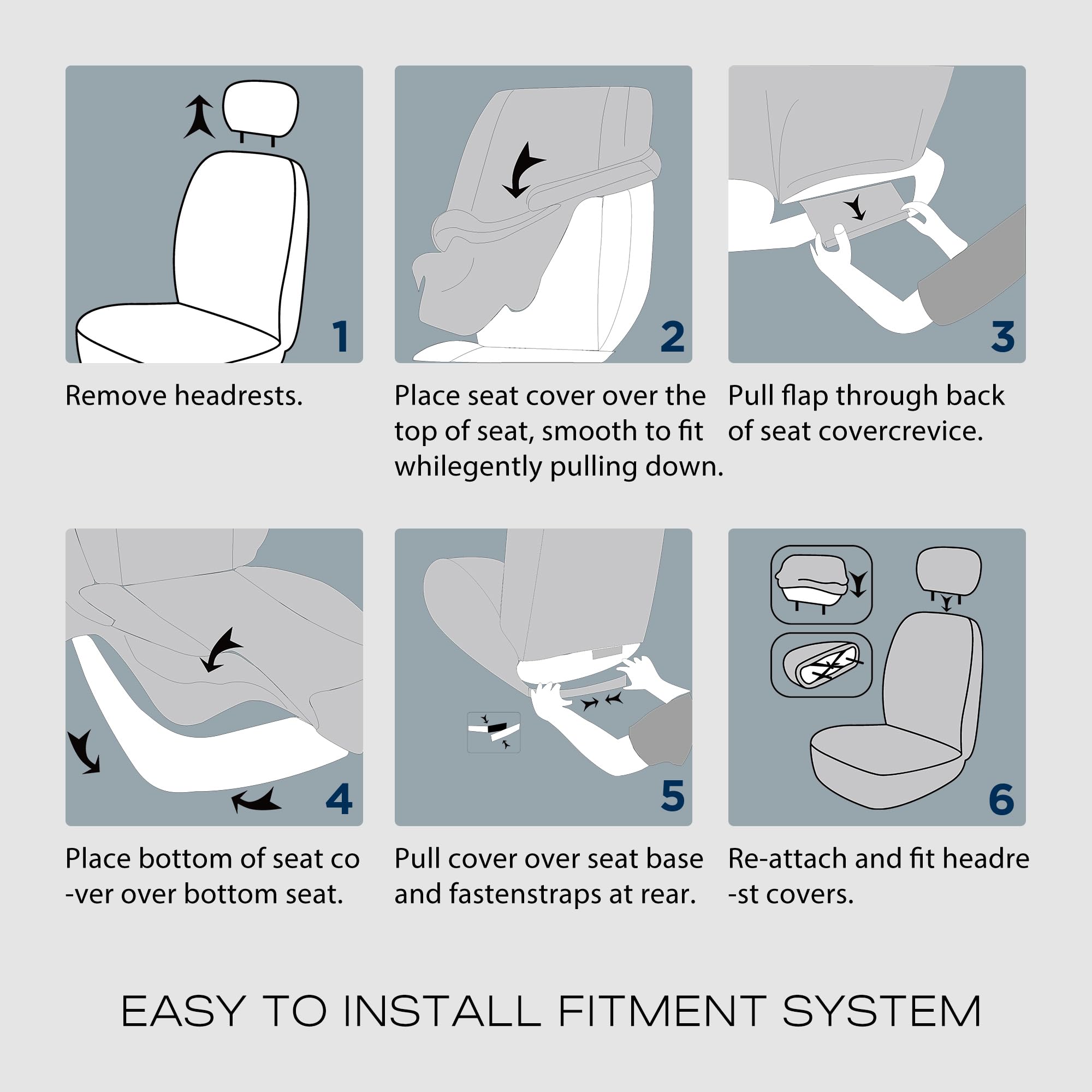 1

Remove headrests.

2

Place seat cover over the top of seat, smooth to fit whilegently pulling down.

3

Pull flap through back of seat covercrevice.

4

Place bottom of seat co -ver over bottom seat.

5

Pull cover over seat base and fastenstraps at rear.

6

Re-attach and fit headre -st covers.

EASY TO INSTALL FITMENT SYSTEM