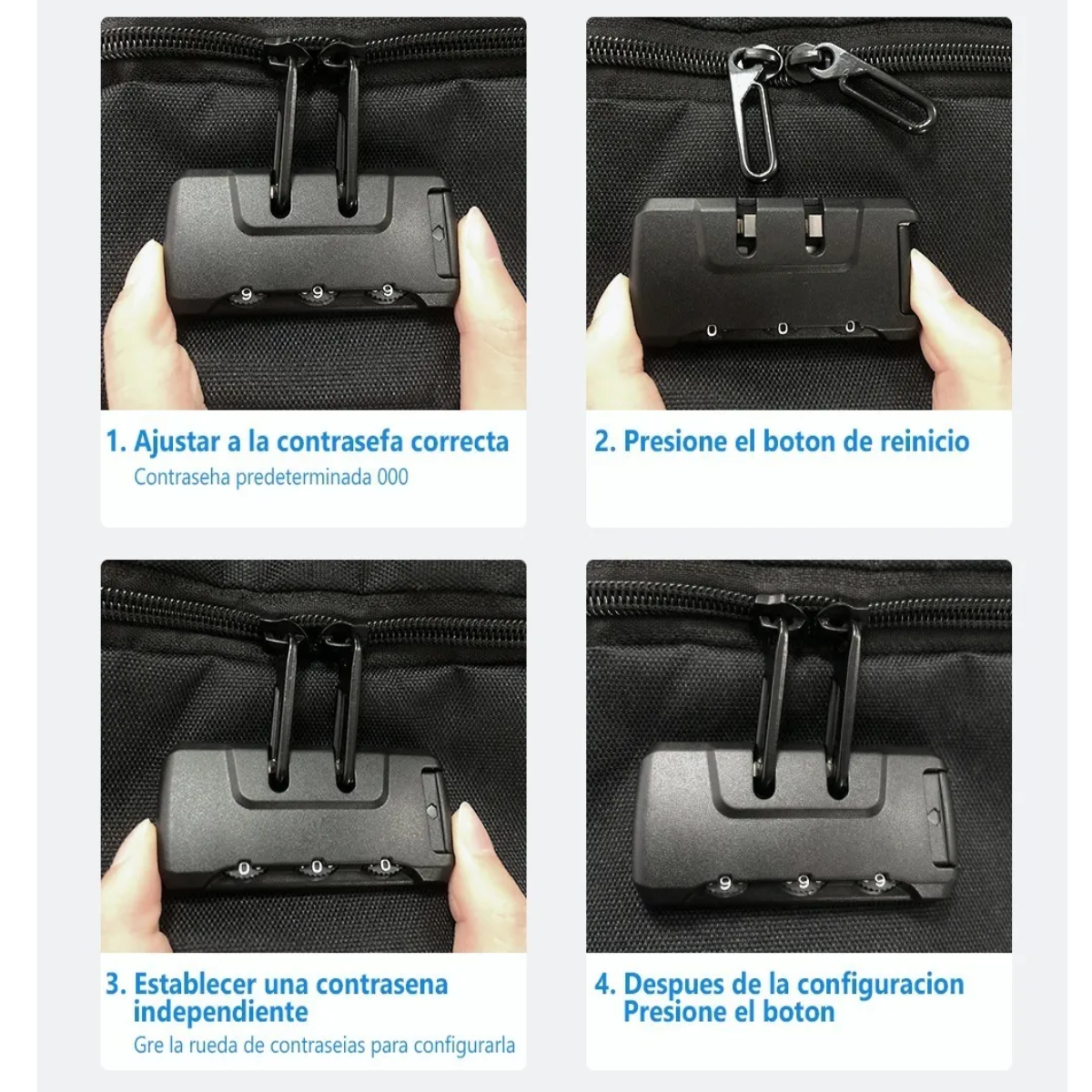 9 9 9

1. Ajustar a la contrasefa correcta
Contraseha predeterminada 000

0 0 0

2. Presione el boton de reinicio

0 0 0

3. Establecer una contrasena independiente
Gre la rueda de contraseias para configurarla

9 9 9

4. Despues de la configuracion Presione el boton