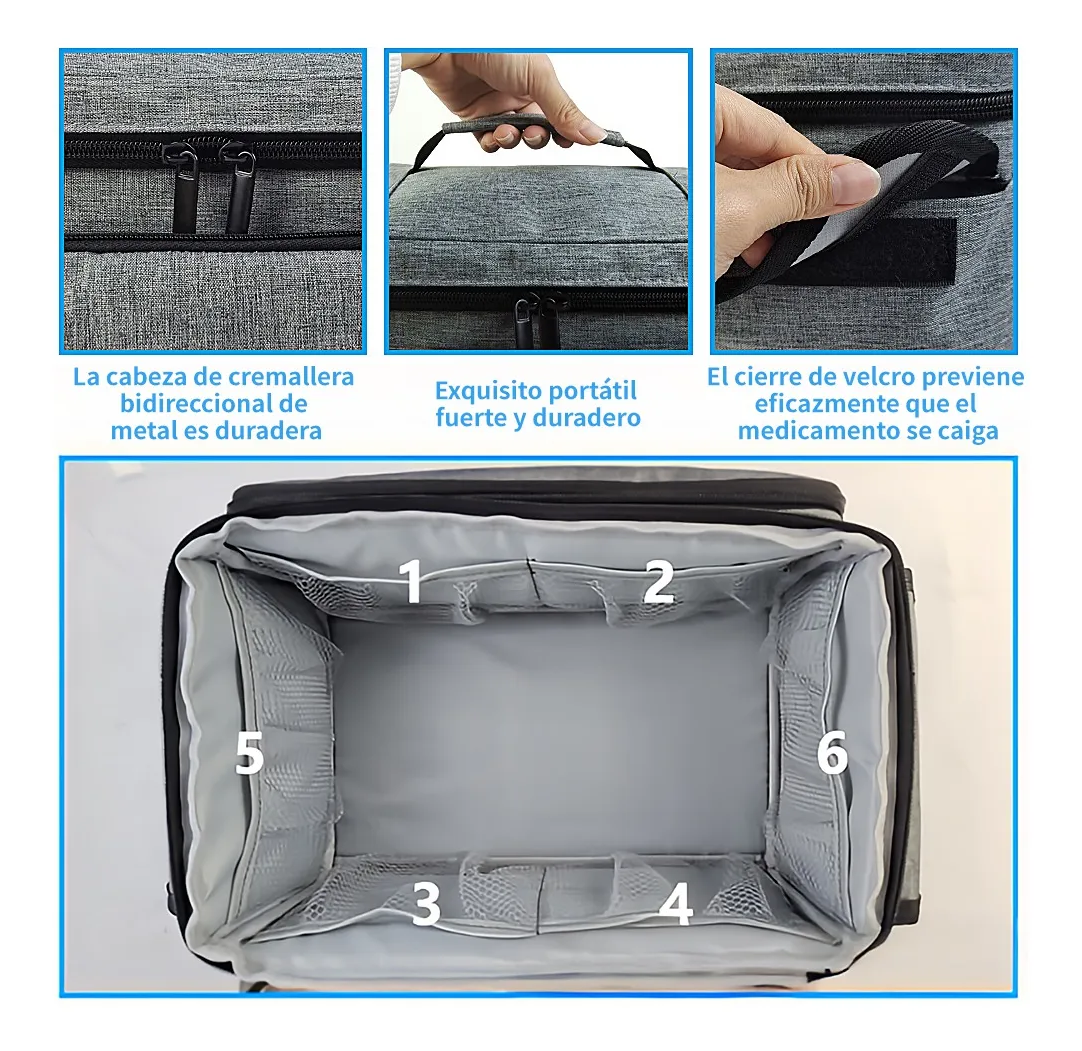 La cabeza de cremallera bidireccional de metal es duradera

Exquisito portátil fuerte y duradero

El cierre de velcro previene eficazmente que el medicamento se caiga

1

2

5

6

3

4